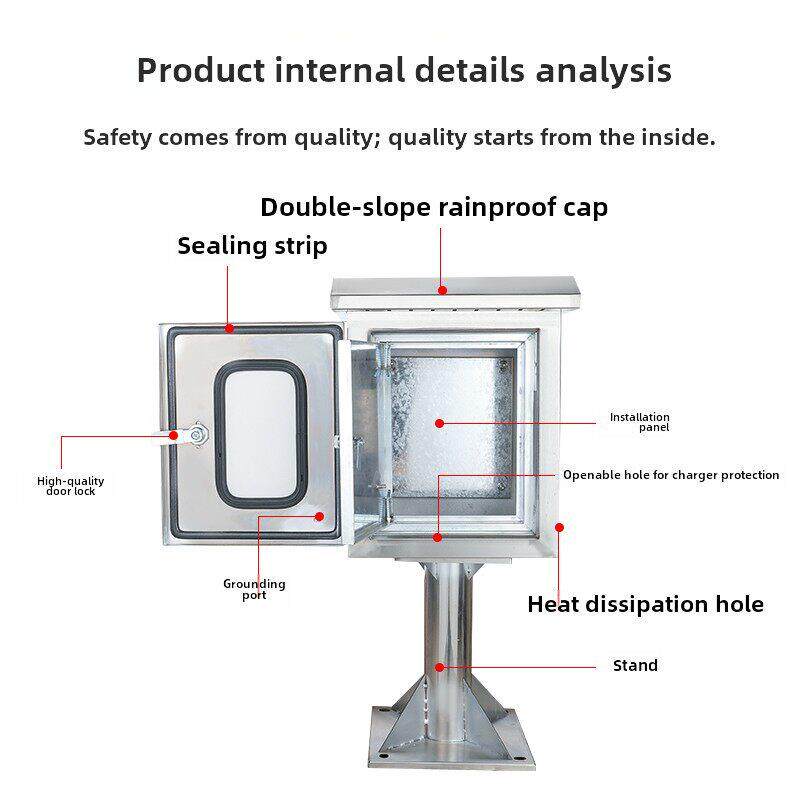 Product internal details analysis

Safety comes from quality; quality starts from the inside.

Double-slope rainproof cap

Sealing strip

Installation panel

High-quality door lock

Openable hole for charger protection

Grounding port

Heat dissipation hole

Stand