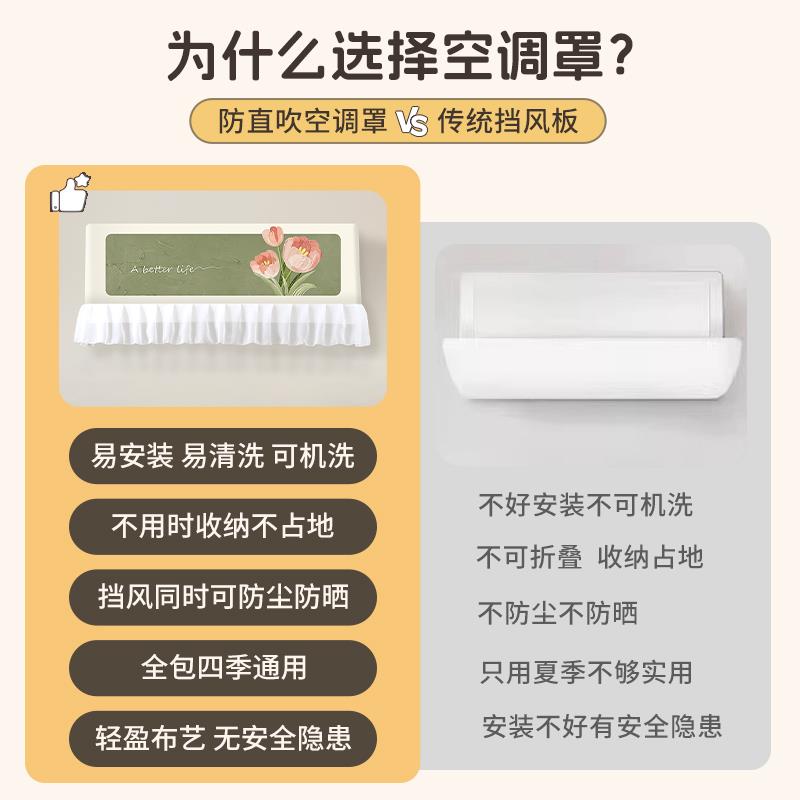 为什么选择空调罩?

防直吹空调罩 VS 传统挡风板

A better life

易安装 易清洗 可机洗

不用时收纳不占地

挡风同时可防尘防晒

全包四季通用

轻盈布艺 无安全隐患

不好安装不可机洗

不可折叠 收纳占地

不防尘不防晒

只用夏季不够实用

安装不好有安全隐患