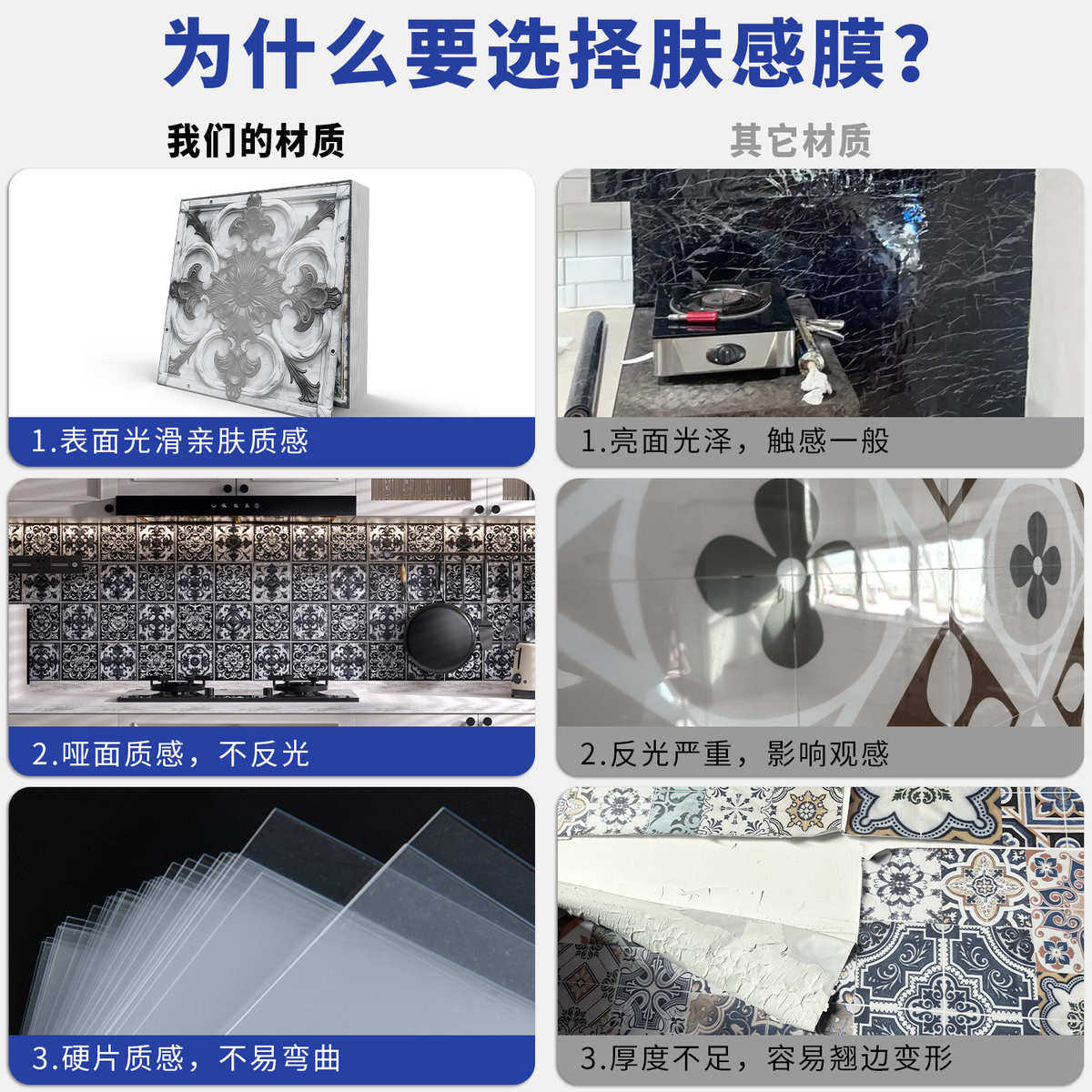 为什么要选择肤感膜?

我们的材质

1.表面光滑亲肤质感

2.哑面质感，不反光

3.硬片质感，不易弯曲

其它材质

1.亮面光泽，触感一般

2.反光严重，影响观感

3.厚度不足，容易翘边变形