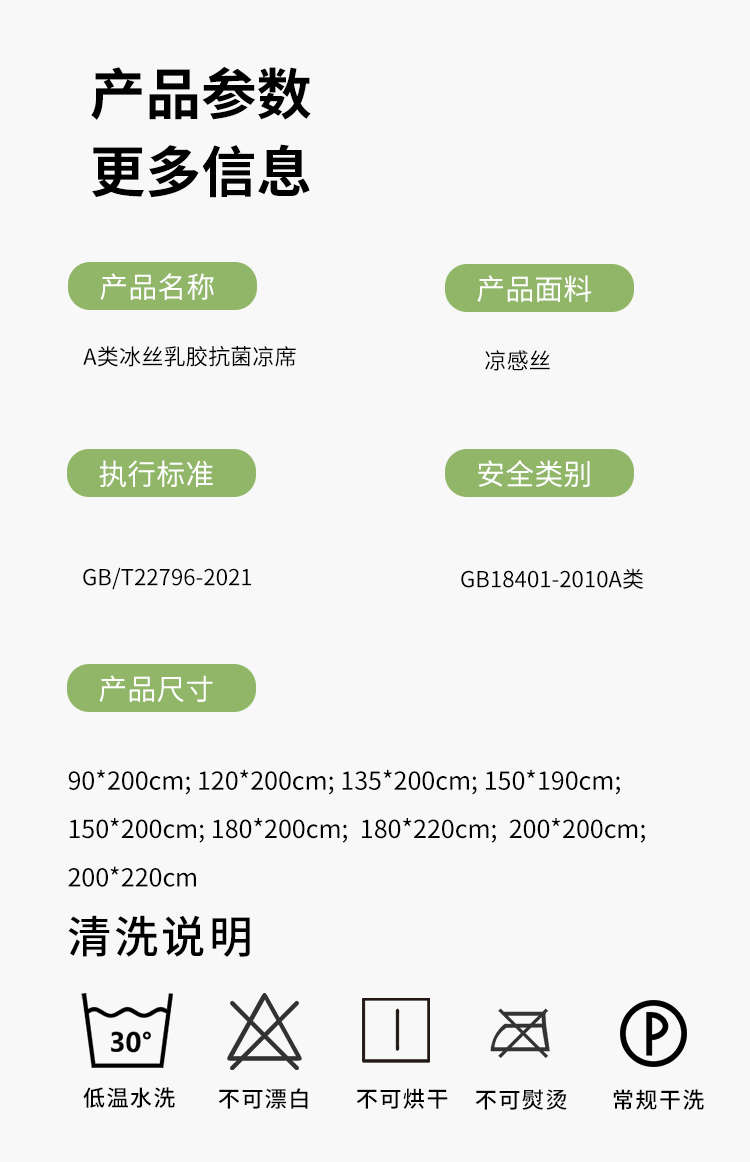 产品参数
更多信息

产品名称

A类冰丝乳胶抗菌凉席

产品面料

凉感丝

执行标准

GB/T22796-2021

安全类别

GB18401-2010A类

产品尺寸

90*200cm; 120*200cm; 135*200cm; 150*190cm; 150*200cm; 180*200cm; 180*220cm; 200*200cm; 200*220cm

清洗说明

30°
低温水洗

不可漂白

不可烘干

不可熨烫

P
常规干洗