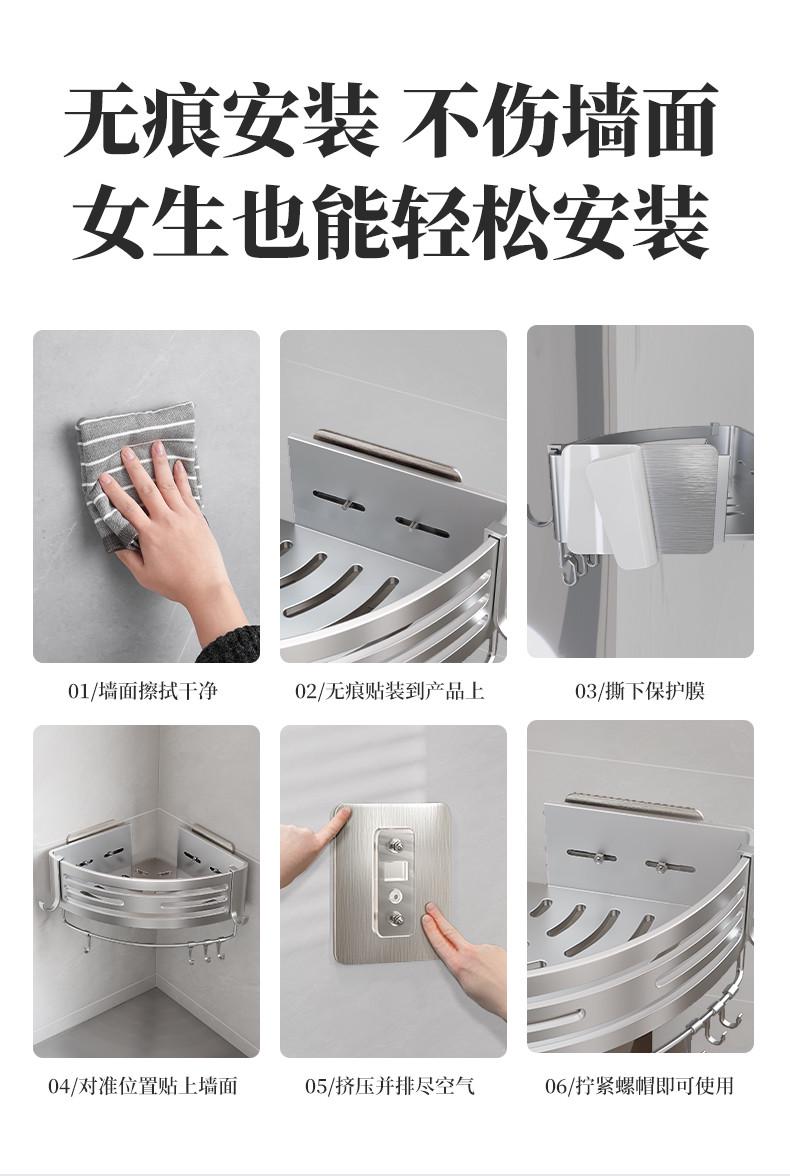 无痕安装 不伤墙面
女生也能轻松安装

01/墙面擦拭干净

02/无痕贴装到产品上

03/撕下保护膜

04/对准位置贴上墙面

05/挤压并排尽空气

06/拧紧螺帽即可使用