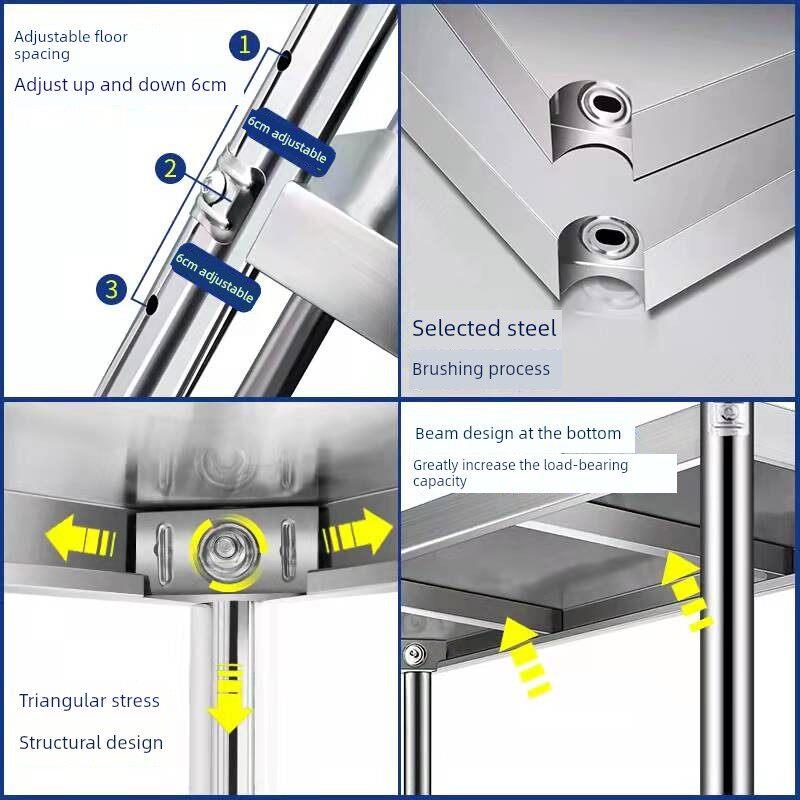 Adjustable floor spacing

Adjust up and down 6cm

1

6cm adjustable

2

6cm adjustable

3

Selected steel

Brushing process

Triangular stress

Structural design

Beam design at the bottom

Greatly increase the load-bearing capacity