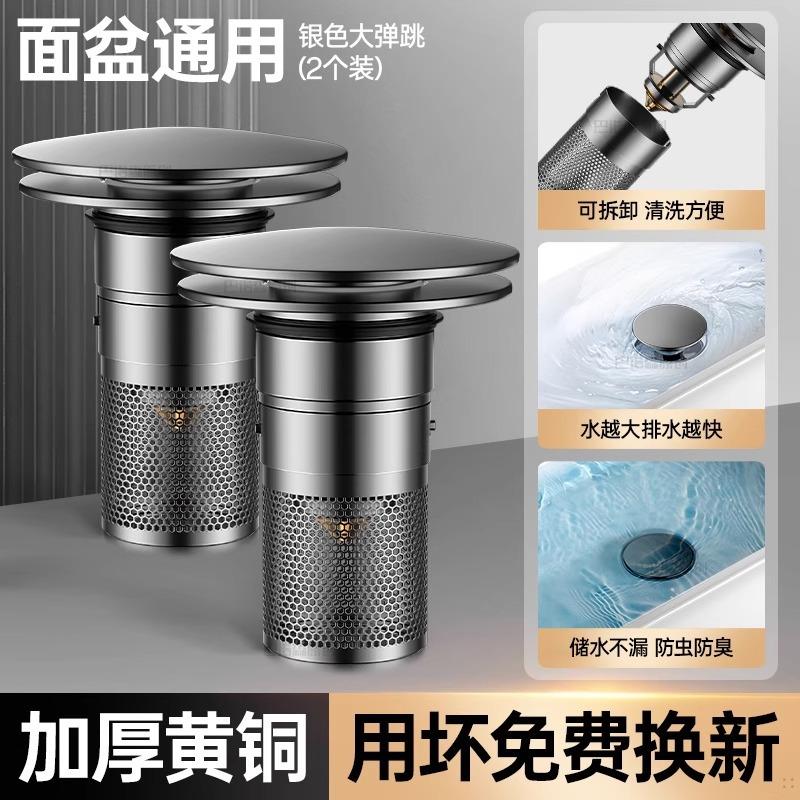 面盆通用

银色大弹跳
(2个装)

可拆卸 清洗方便

水越大排水越快

储水不漏 防虫防臭

加厚黄铜

用坏免费换新