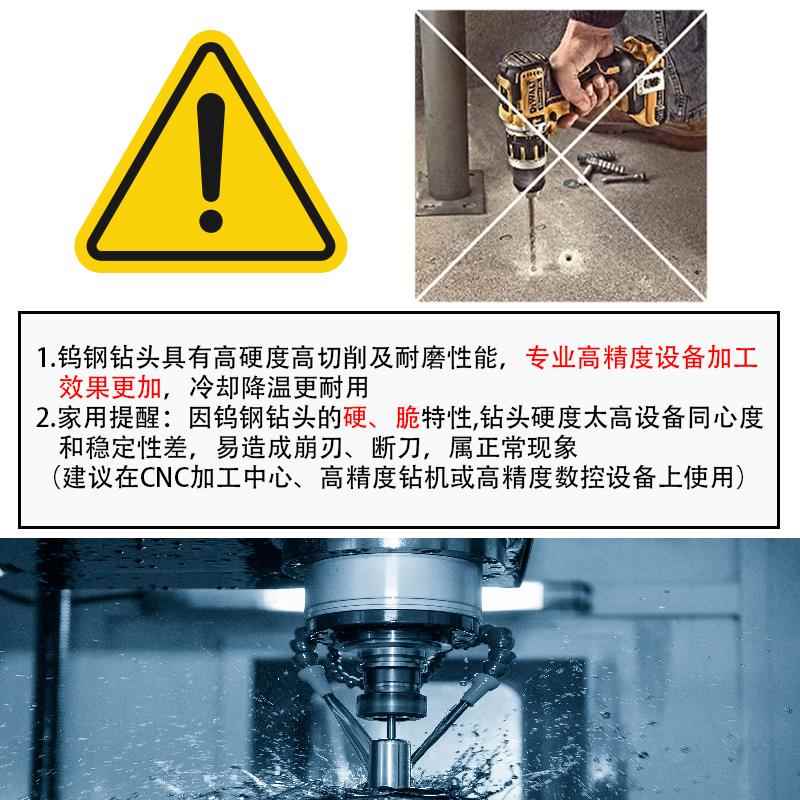 DEWALT

1.钨钢钻头具有高硬度高切削及耐磨性能，专业高精度设备加工效果更加，冷却降温更耐用
2.家用提醒：因钨钢钻头的硬、脆特性,钻头硬度太高设备同心度和稳定性差，易造成崩刃、断刀，属正常现象
（建议在CNC加工中心、高精度钻机或高精度数控设备上使用）