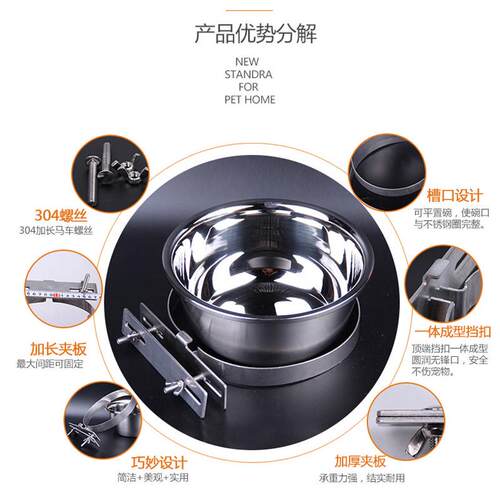 产品优势分解

NEW
STANDRA
FOR
PET HOME

304螺丝
304加长马车螺丝

加长夹板
最大间距可固定

巧妙设计
简洁+美观+实用

槽口设计
可平置碗，使碗口与不锈钢圈完整。

一体成型挡扣
顶端挡扣一体成型圆润无锋口，安全不伤宠物。

加厚夹板
承重力强，结实耐用