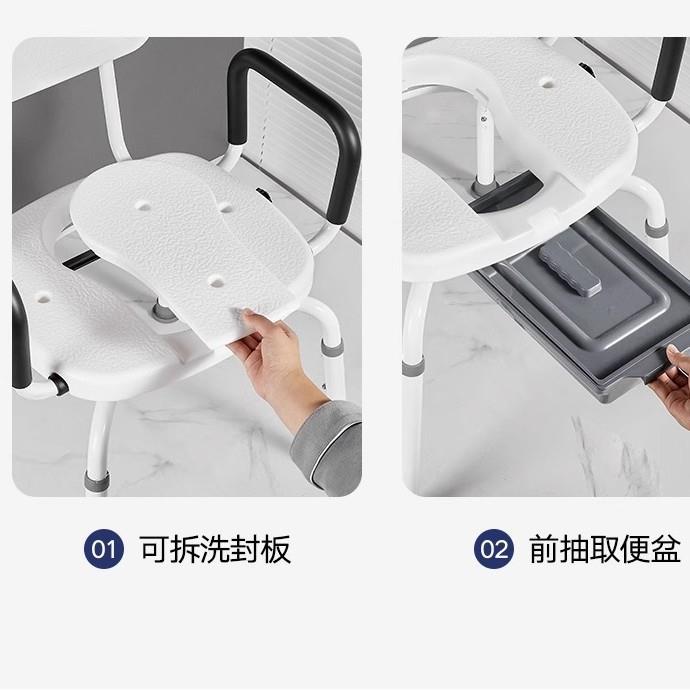 01 可拆洗封板

02 前抽取便盆