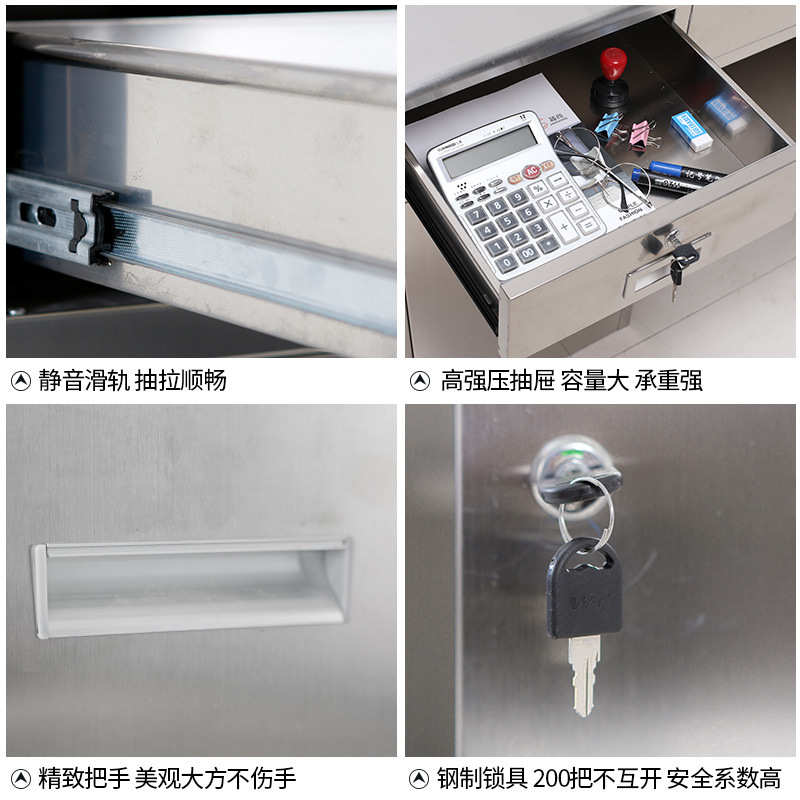 静音滑轨 抽拉顺畅

高强压抽屉 容量大 承重强

精致把手 美观大方不伤手

钢制锁具 200把不互开 安全系数高