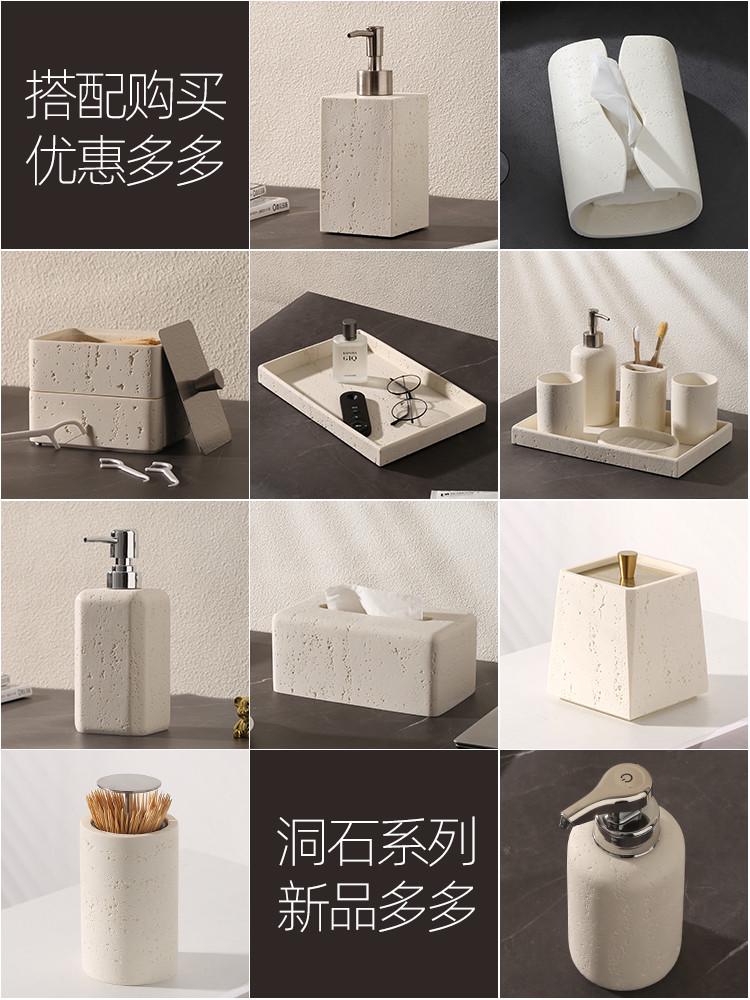 搭配购买
优惠多多

GIO

洞石系列
新品多多