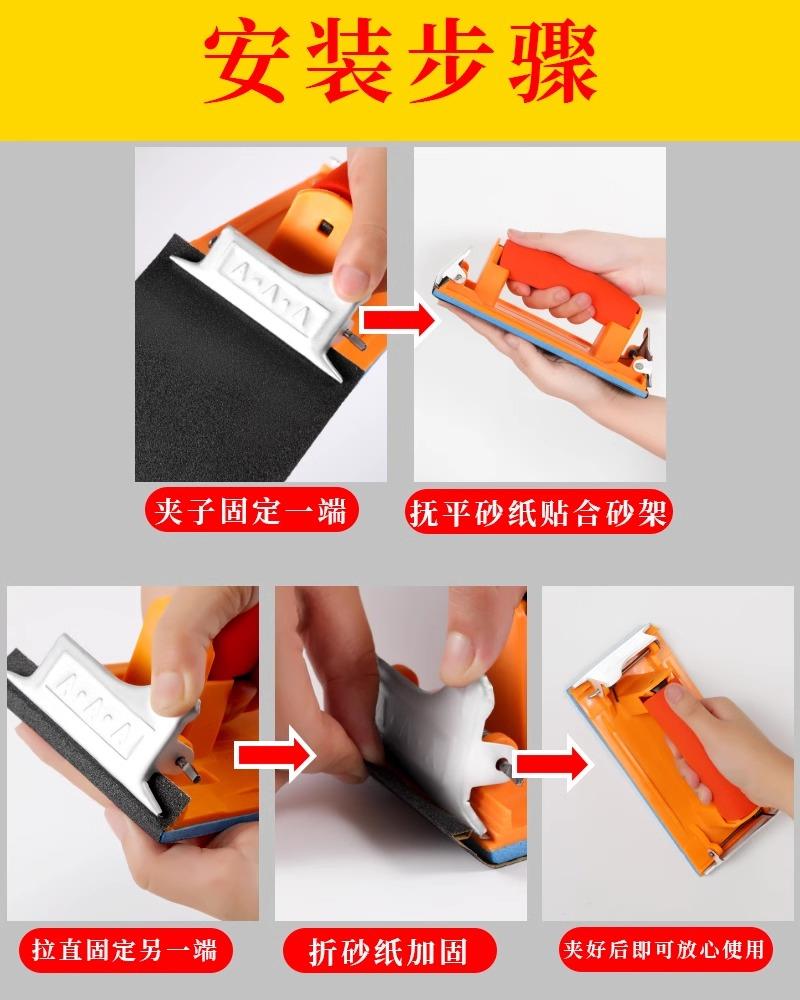 安装步骤

夹子固定一端

抚平砂纸贴合砂架

拉直固定另一端

折砂纸加固

夹好后即可放心使用