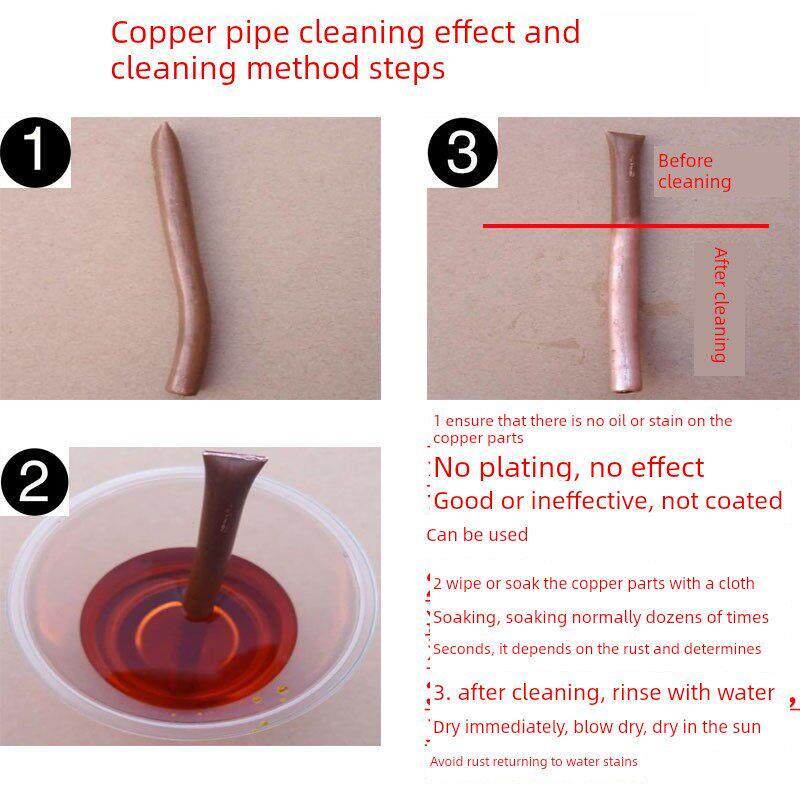 Copper pipe cleaning effect and cleaning method steps

1

3

Before cleaning

After cleaning

2

1 ensure that there is no oil or stain on the copper parts

No plating, no effect

Good or ineffective, not coated

Can be used

2 wipe or soak the copper parts with a cloth

Soaking, soaking normally dozens of times

Seconds, it depends on the rust and determines

3. after cleaning, rinse with water ,

Dry immediately, blow dry, dry in the sun

Avoid rust returning to water stains