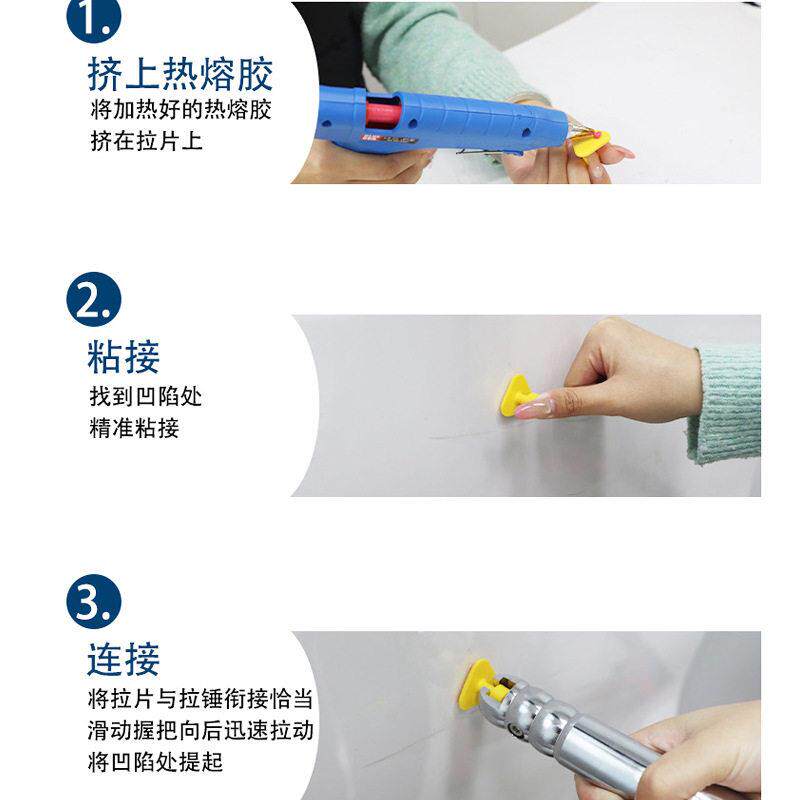 1.
挤上热熔胶
将加热好的热熔胶
挤在拉片上

2.
粘接
找到凹陷处
精准粘接

3.
连接
将拉片与拉锤衔接恰当
滑动握把向后迅速拉动
将凹陷处提起