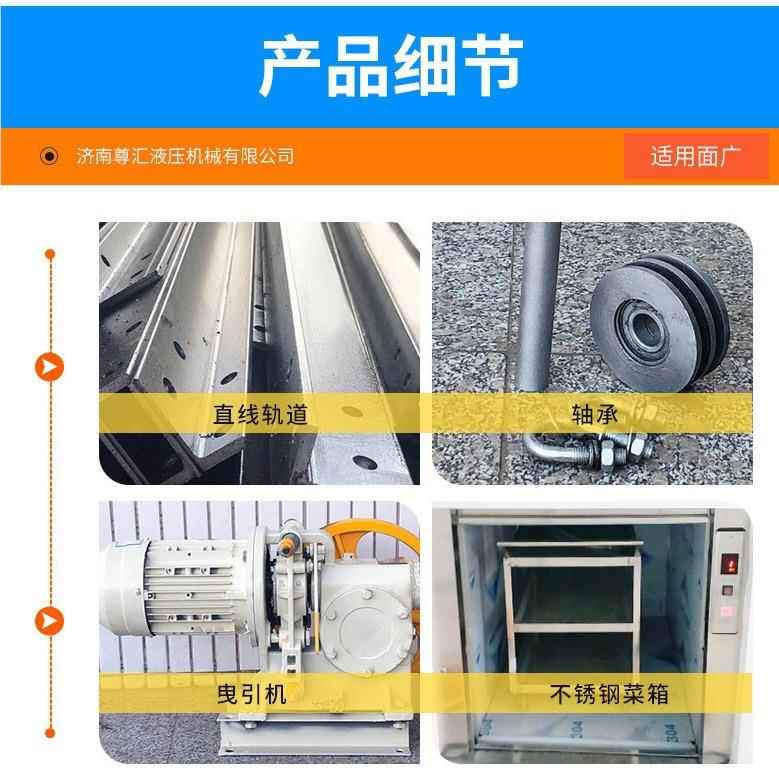 产品细节

济南尊汇液压机械有限公司

适用面广

直线轨道

轴承

曳引机

不锈钢菜箱

304

304