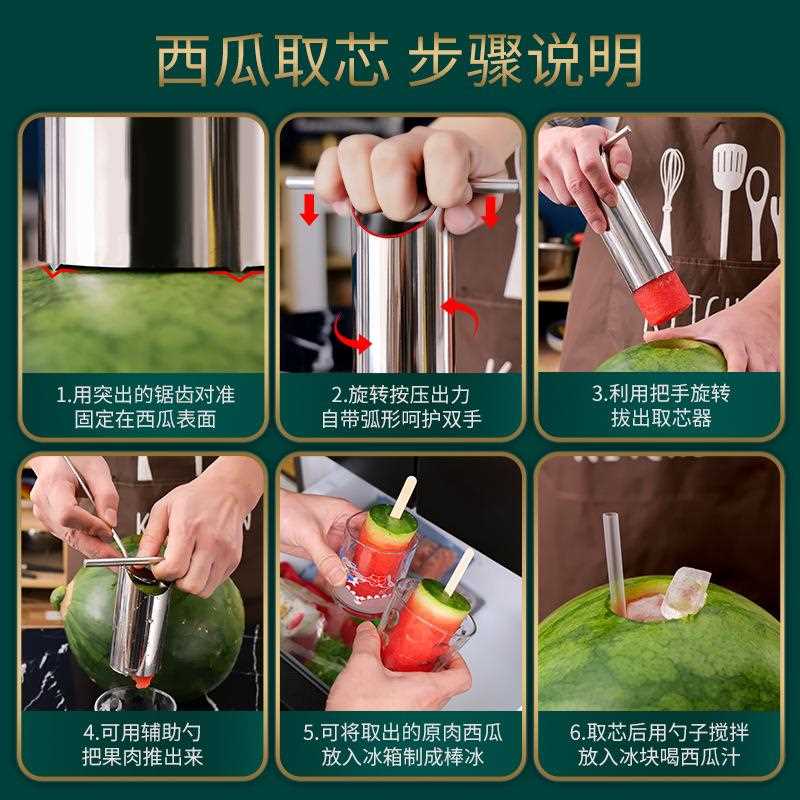 西瓜取芯 步骤说明

1.用突出的锯齿对准
固定在西瓜表面

2.旋转按压出力
自带弧形呵护双手

3.利用把手旋转
拔出取芯器

4.可用辅助勺
把果肉推出来

5.可将取出的原肉西瓜
放入冰箱制成棒冰

6.取芯后用勺子搅拌
放入冰块喝西瓜汁