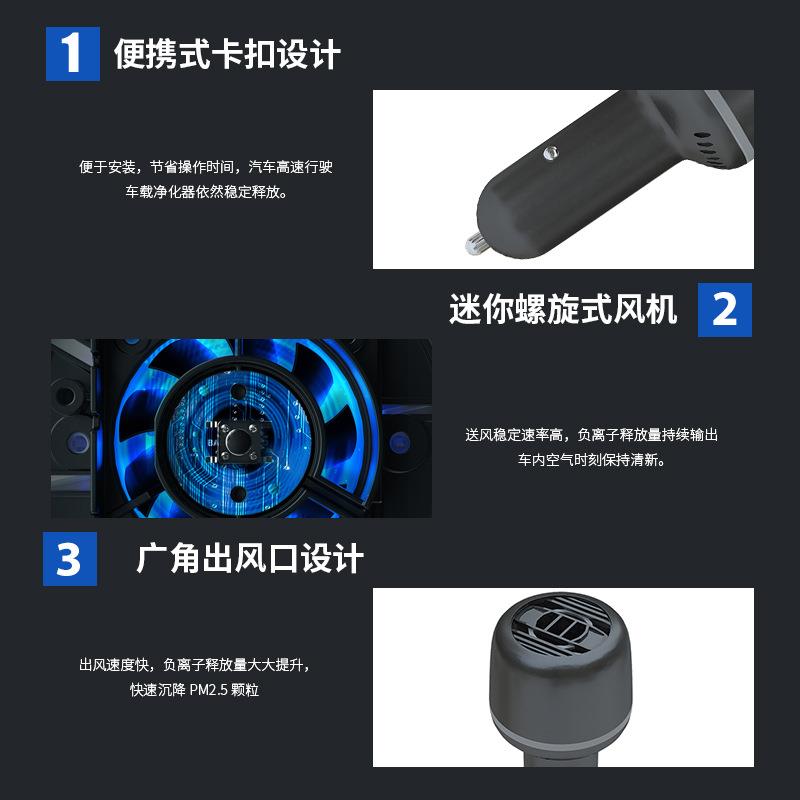 1 便携式卡扣设计

便于安装，节省操作时间，汽车高速行驶
车载净化器依然稳定释放。

迷你螺旋式风机 2

送风稳定速率高，负离子释放量持续输出
车内空气时刻保持清新。

3 广角出风口设计

出风速度快，负离子释放量大大提升，
快速沉降 PM2.5 颗粒