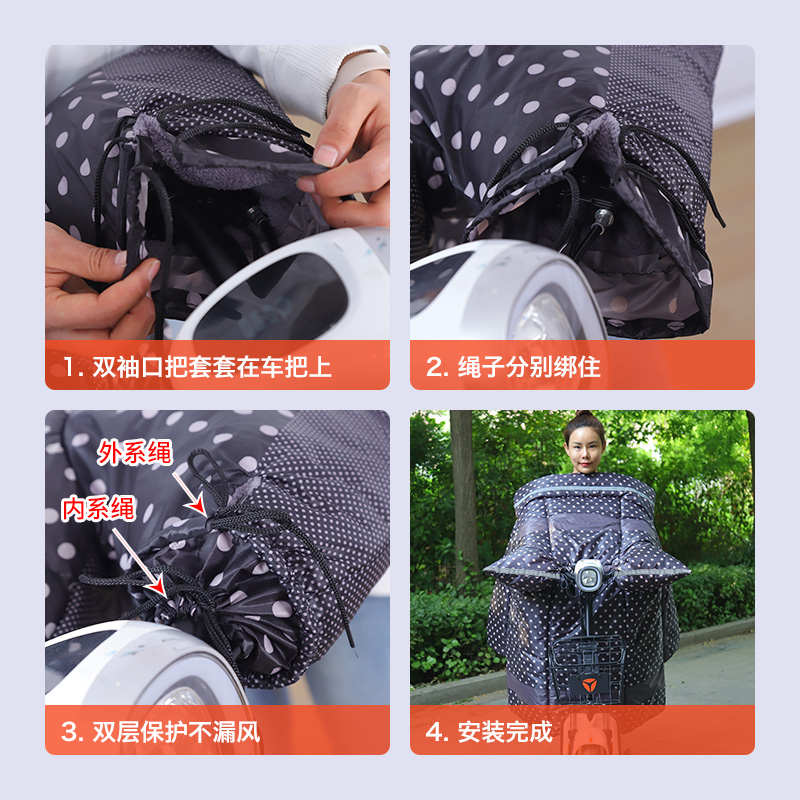 1. 双袖口把套套在车把上

2. 绳子分别绑住

外系绳

内系绳

3. 双层保护不漏风

4. 安装完成