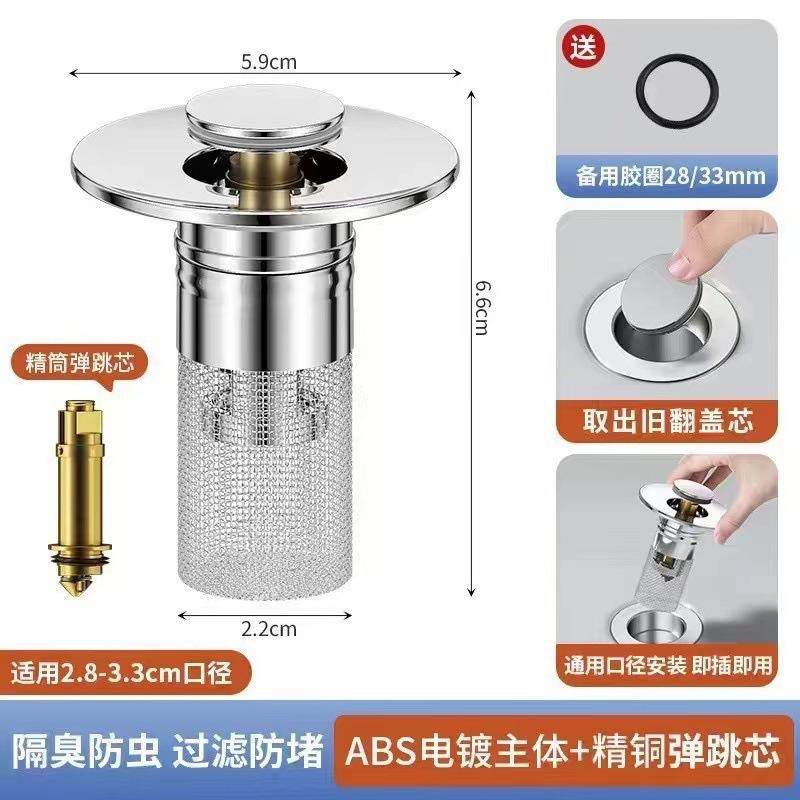 5.9cm

6.6cm

精筒弹跳芯

2.2cm

适用2.8-3.3cm口径

送

备用胶圈28/33mm

取出旧翻盖芯

通用口径安装 即插即用

隔臭防虫 过滤防堵

ABS电镀主体+精铜弹跳芯