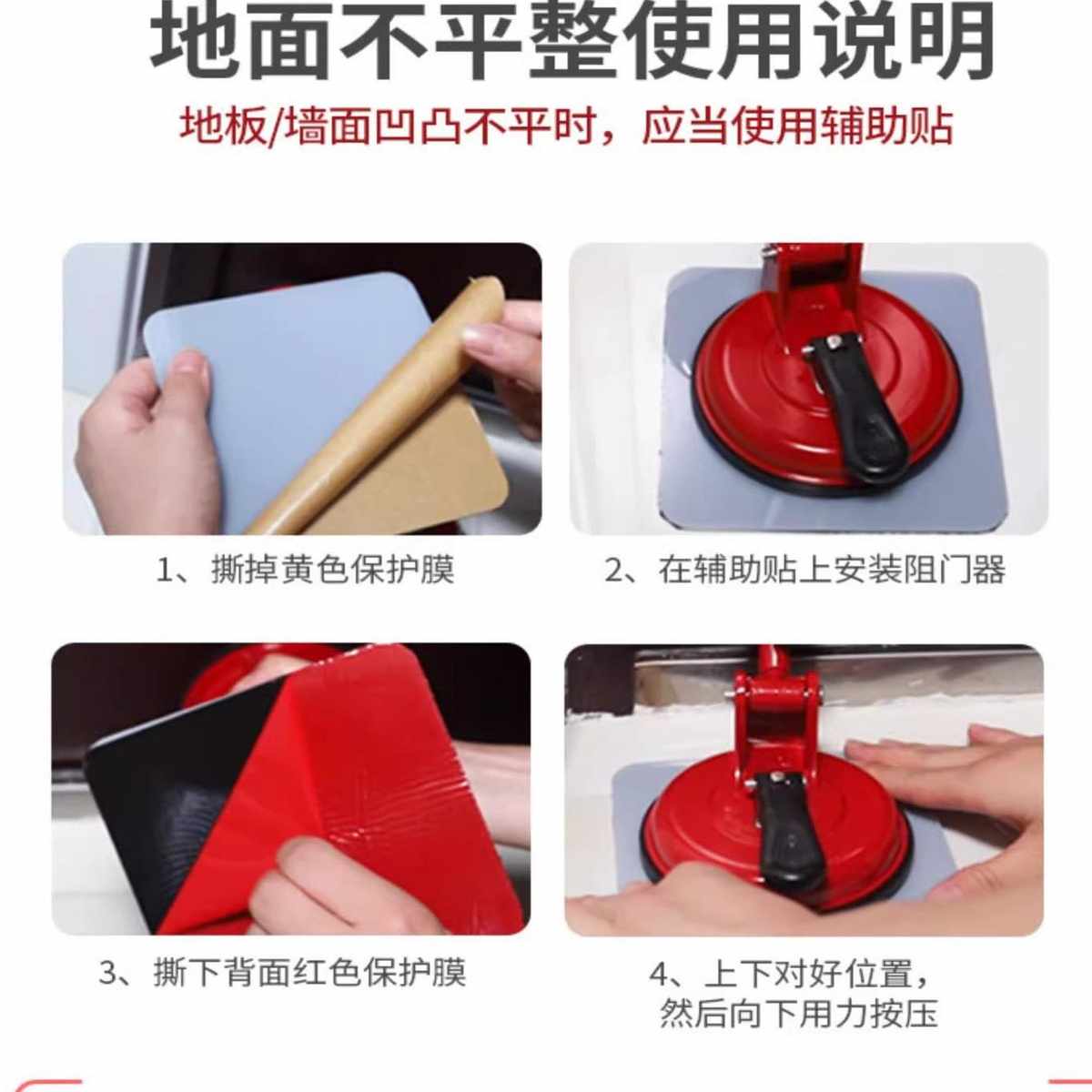 地面不平整使用说明

地板/墙面凹凸不平时，应当使用辅助贴

1、撕掉黄色保护膜

2、在辅助贴上安装阻门器

3、撕下背面红色保护膜

4、上下对好位置，然后向下用力按压