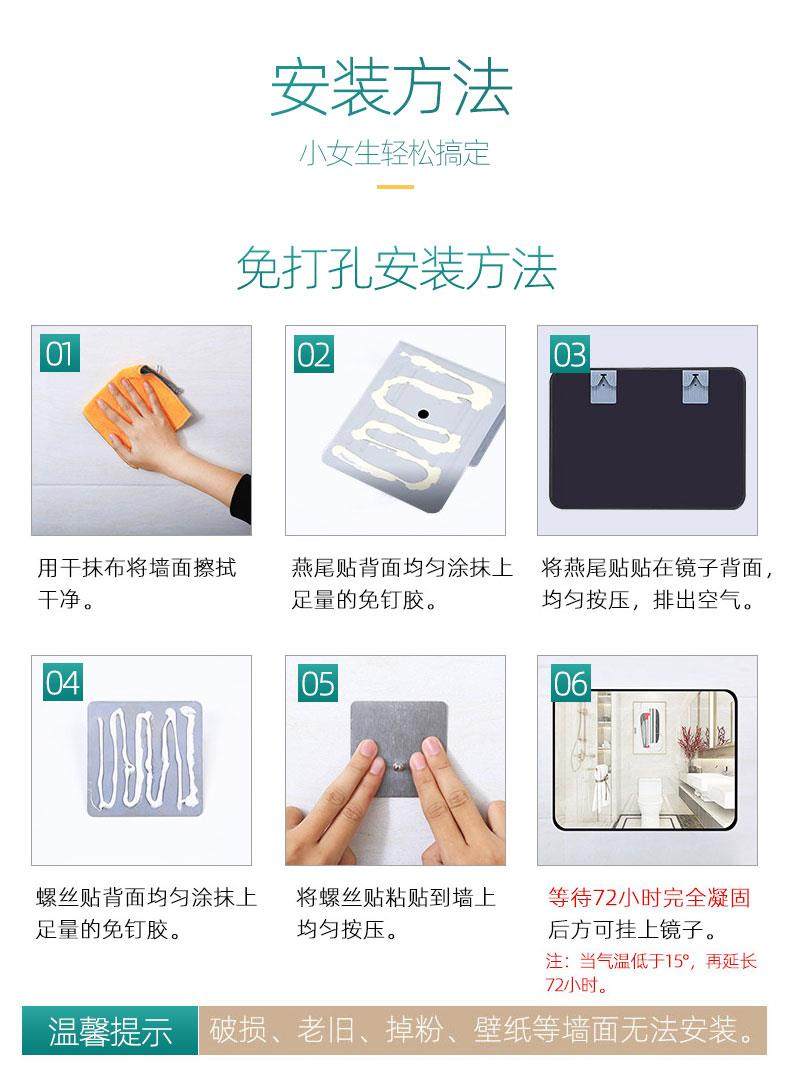 安装方法

小女生轻松搞定

免打孔安装方法

01

用干抹布将墙面擦拭干净。

02

燕尾贴背面均匀涂抹上足量的免钉胶。

03

将燕尾贴贴在镜子背面，均匀按压，排出空气。

04

螺丝贴背面均匀涂抹上足量的免钉胶。

05

将螺丝贴粘贴到墙上均匀按压。

06

等待72小时完全凝固后方可挂上镜子。

注：当气温低于15°，再延长72小时。

温馨提示 破损、老旧、掉粉、壁纸等墙面无法安装。