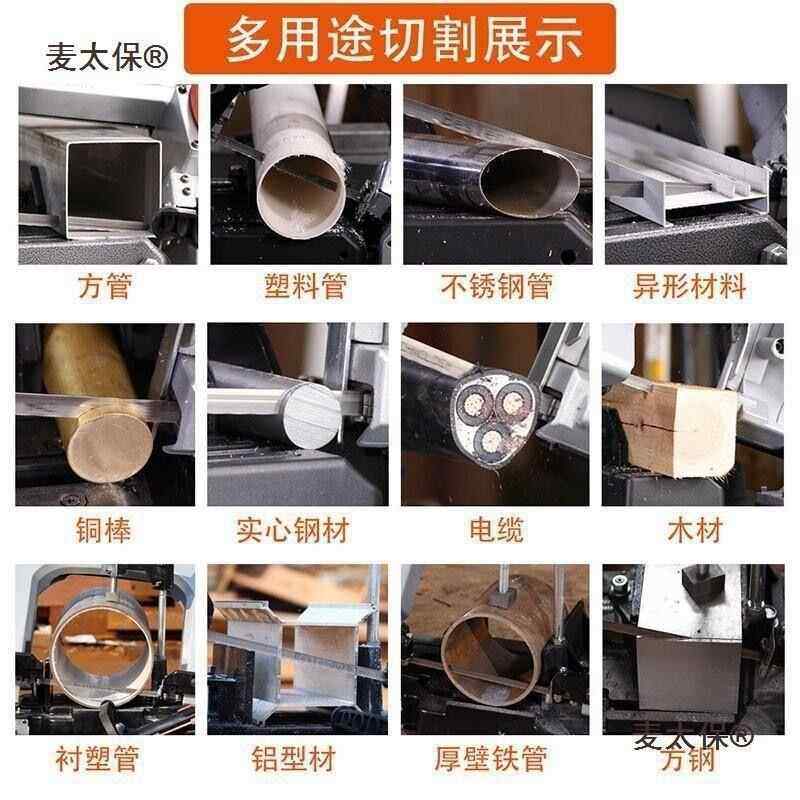 麦太保®

多用途切割展示

方管

塑料管

不锈钢管

异形材料

铜棒

实心钢材

电缆

木材

衬塑管

铝型材

厚壁铁管

麦太保®

方钢