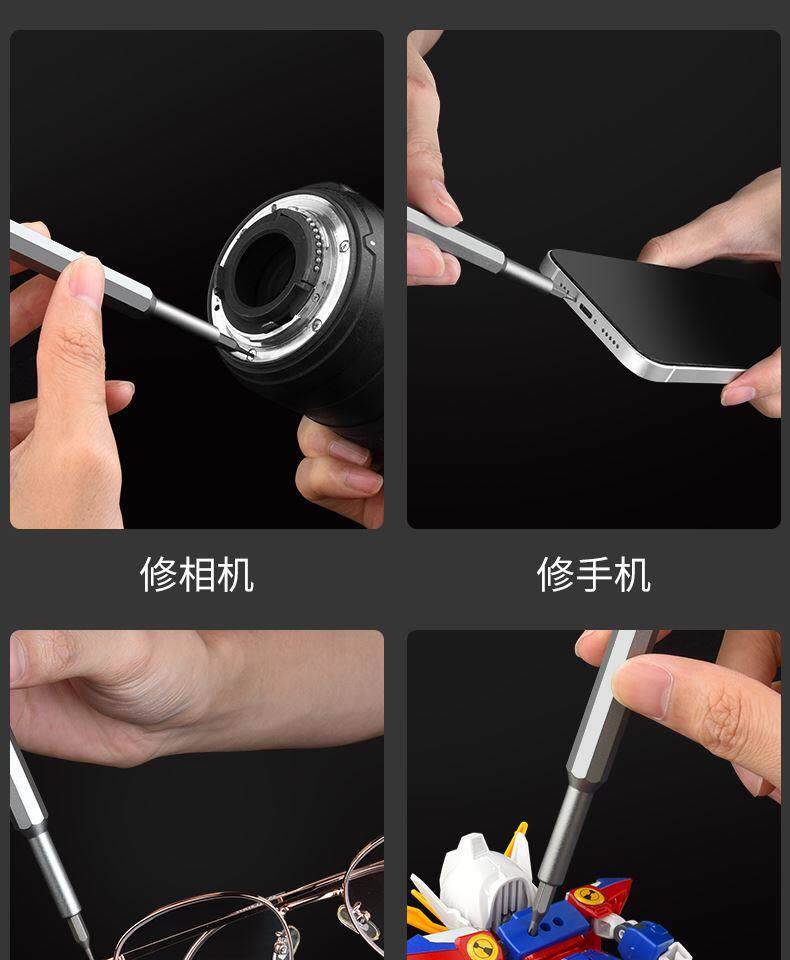 修相机

修手机