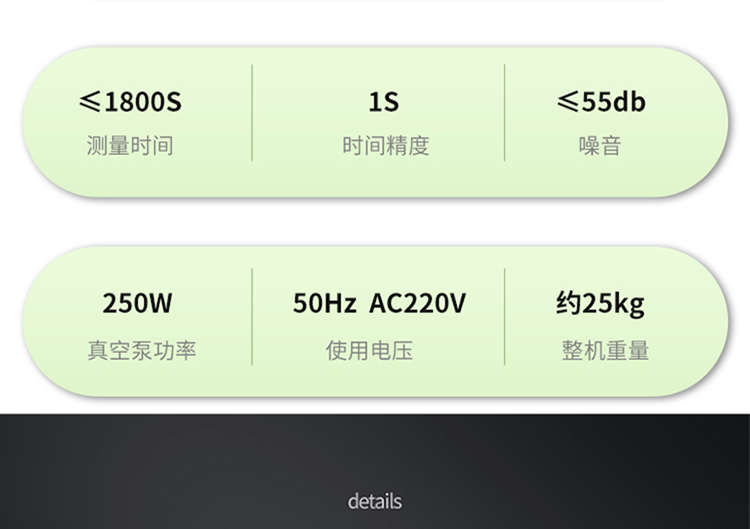 ≤1800S
测量时间

1S
时间精度

≤55db
噪音

250W
真空泵功率

50Hz AC220V
使用电压

约25kg
整机重量

details