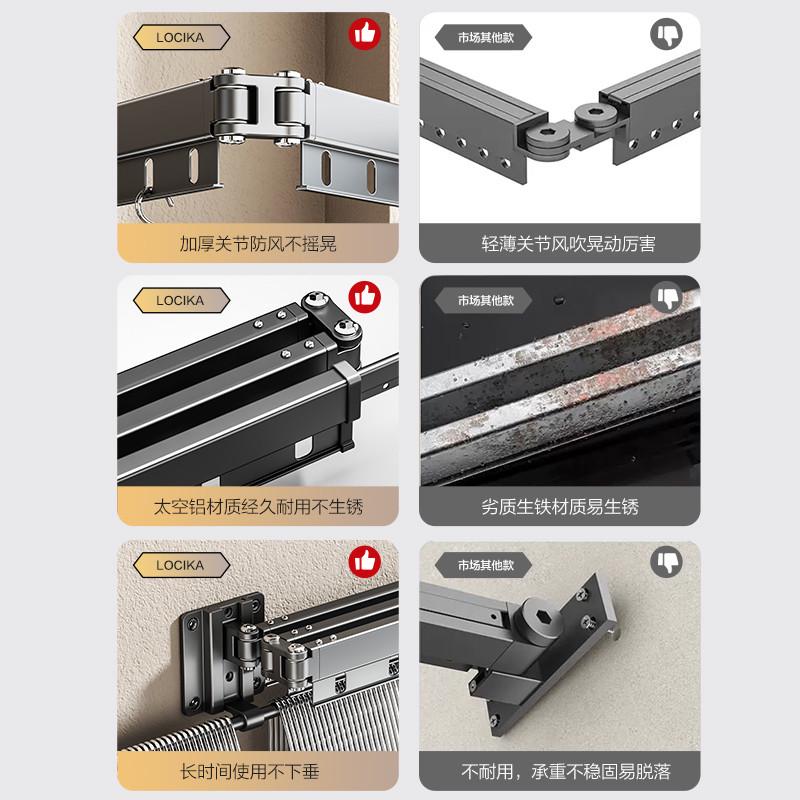 LOCIKA

加厚关节防风不摇晃

市场其他款

轻薄关节风吹晃动厉害

LOCIKA

太空铝材质经久耐用不生锈

市场其他款

劣质生铁材质易生锈

LOCIKA

长时间使用不下垂

市场其他款

不耐用，承重不稳固易脱落