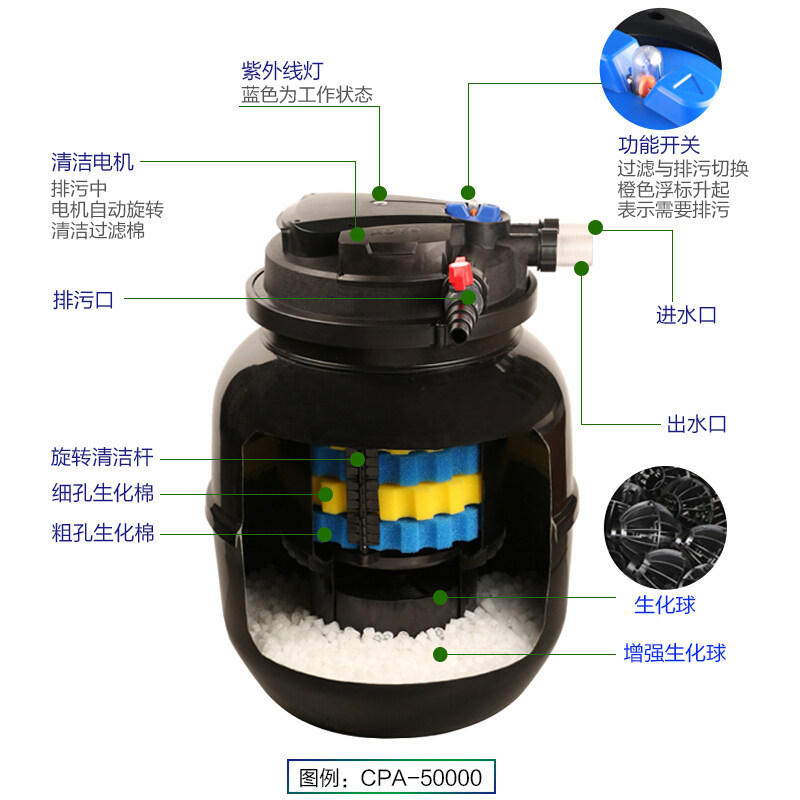 紫外线灯
蓝色为工作状态

功能开关
过滤与排污切换
橙色浮标升起
表示需要排污

清洁电机
排污中
电机自动旋转
清洁过滤棉

排污口

进水口

出水口

旋转清洁杆
细孔生化棉
粗孔生化棉

生化球

增强生化球

图例：CPA-50000