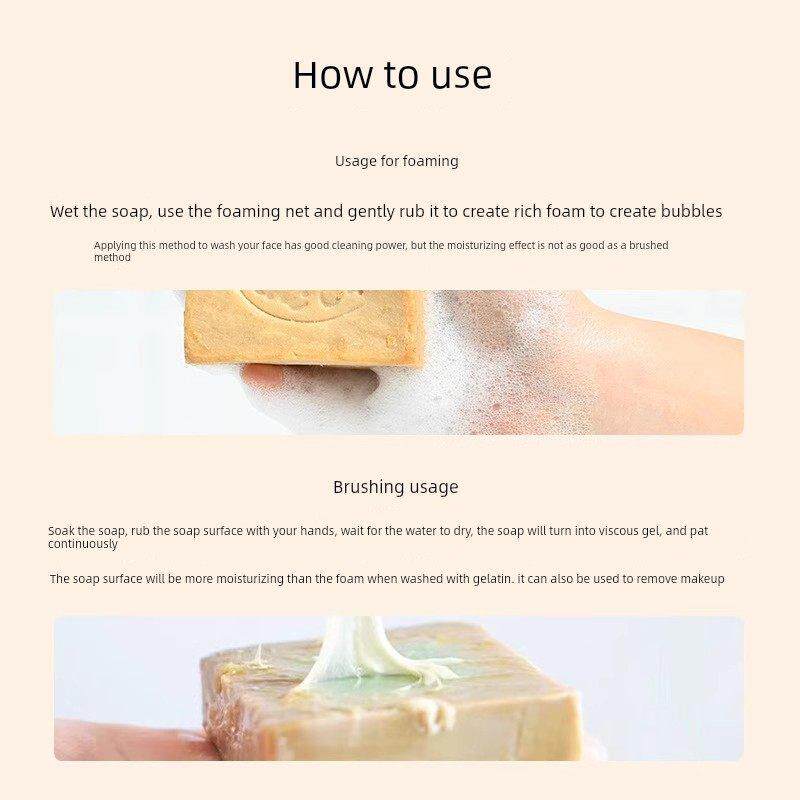 How to use

Usage for foaming

Wet the soap, use the foaming net and gently rub it to create rich foam to create bubbles

Applying this method to wash your face has good cleaning power, but the moisturizing effect is not as good as a brushed method

Brushing usage

Soak the soap, rub the soap surface with your hands, wait for the water to dry, the soap will turn into viscous gel, and pat continuously

The soap surface will be more moisturizing than the foam when washed with gelatin. it can also be used to remove makeup