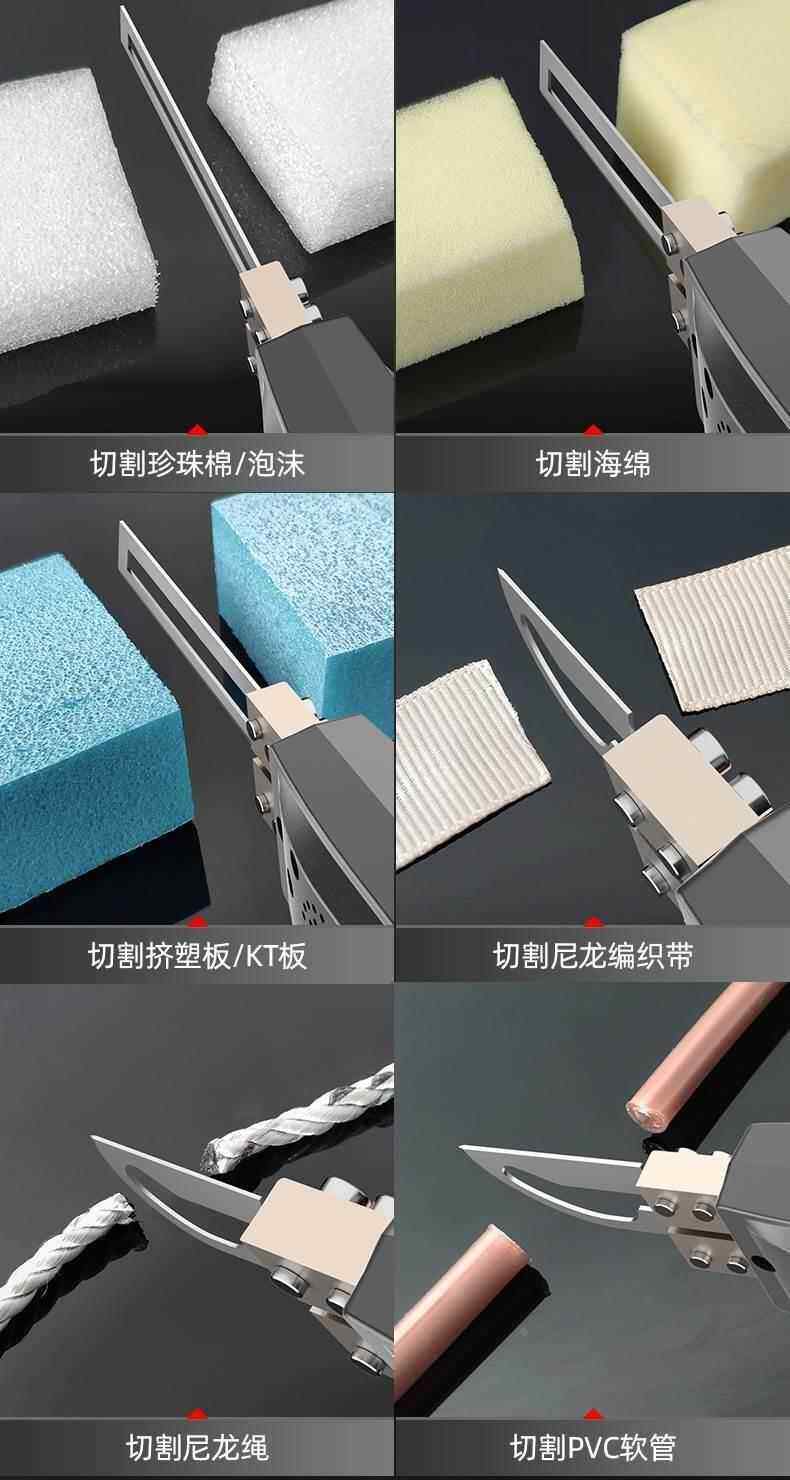 切割珍珠棉/泡沫

切割海绵

切割挤塑板/KT板

切割尼龙编织带

切割尼龙绳

切割PVC软管