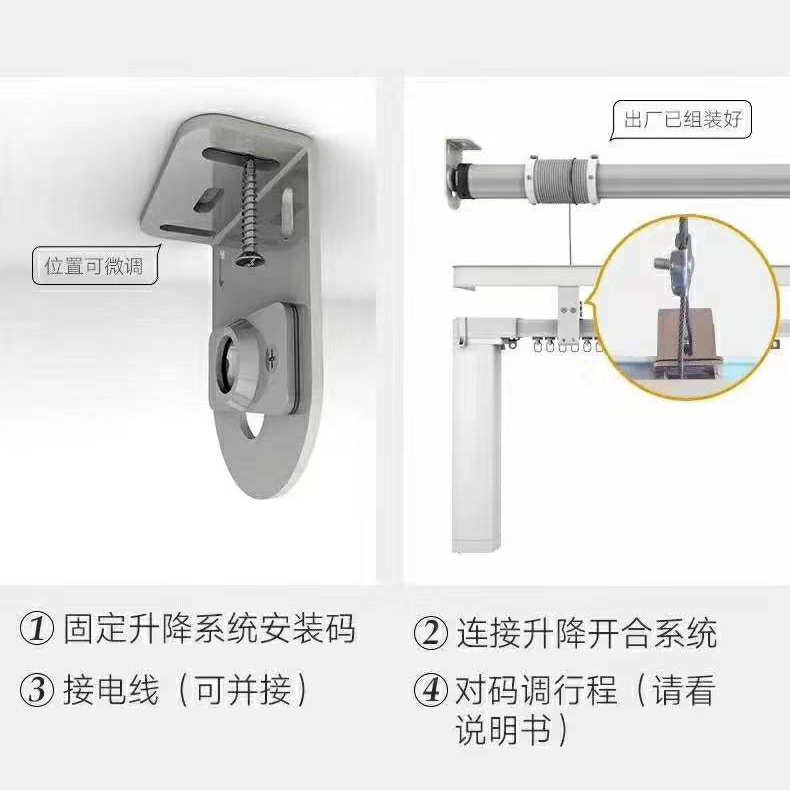 位置可微调

出厂已组装好

① 固定升降系统安装码

② 连接升降开合系统

③ 接电线（可并接）

④ 对码调行程（请看说明书）