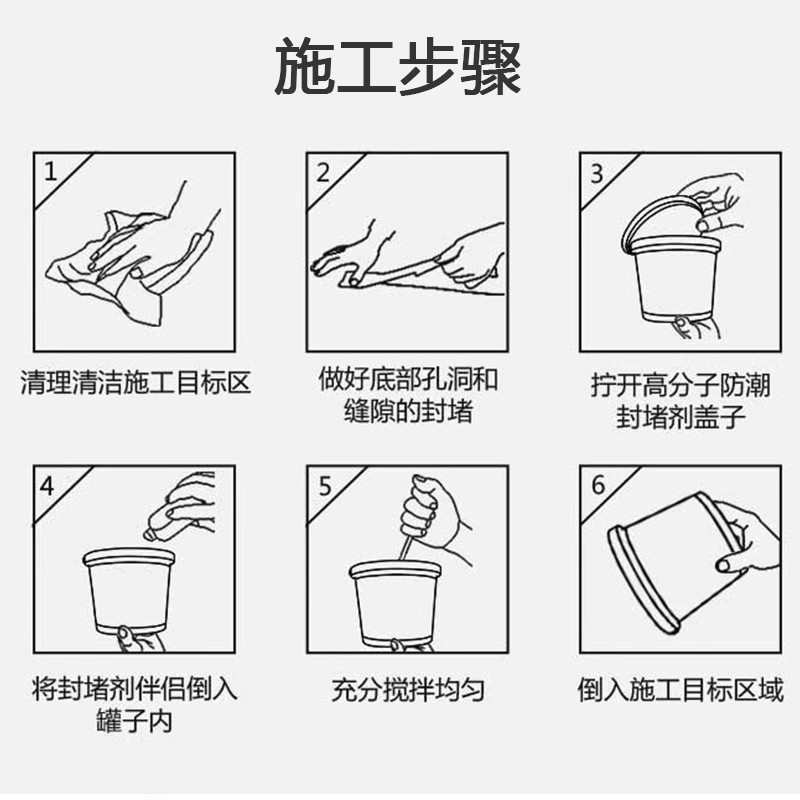 施工步骤

1

清理清洁施工目标区

2

做好底部孔洞和缝隙的封堵

3

拧开高分子防潮封堵剂盖子

4

将封堵剂伴侣倒入罐子内

5

充分搅拌均匀

6

倒入施工目标区域