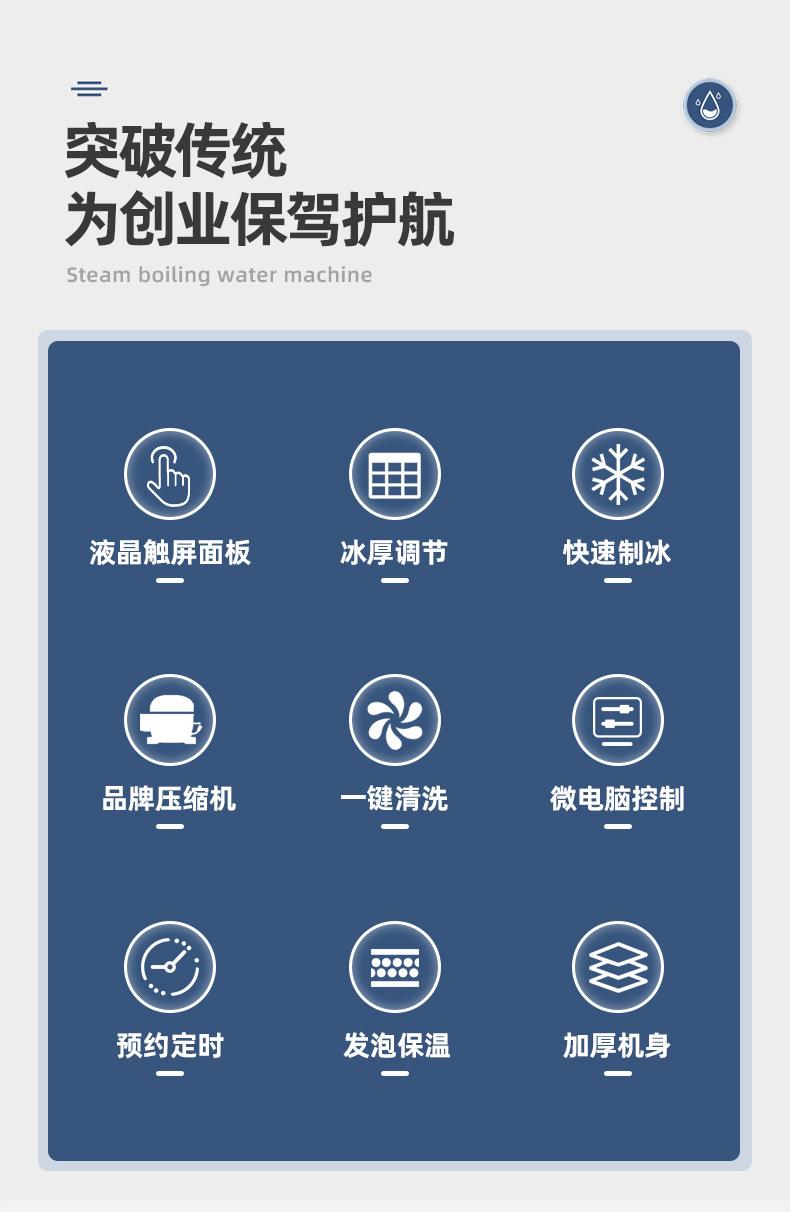 突破传统
为创业保驾护航

Steam boiling water machine

液晶触屏面板

冰厚调节

快速制冰

品牌压缩机

一键清洗

微电脑控制

预约定时

发泡保温

加厚机身