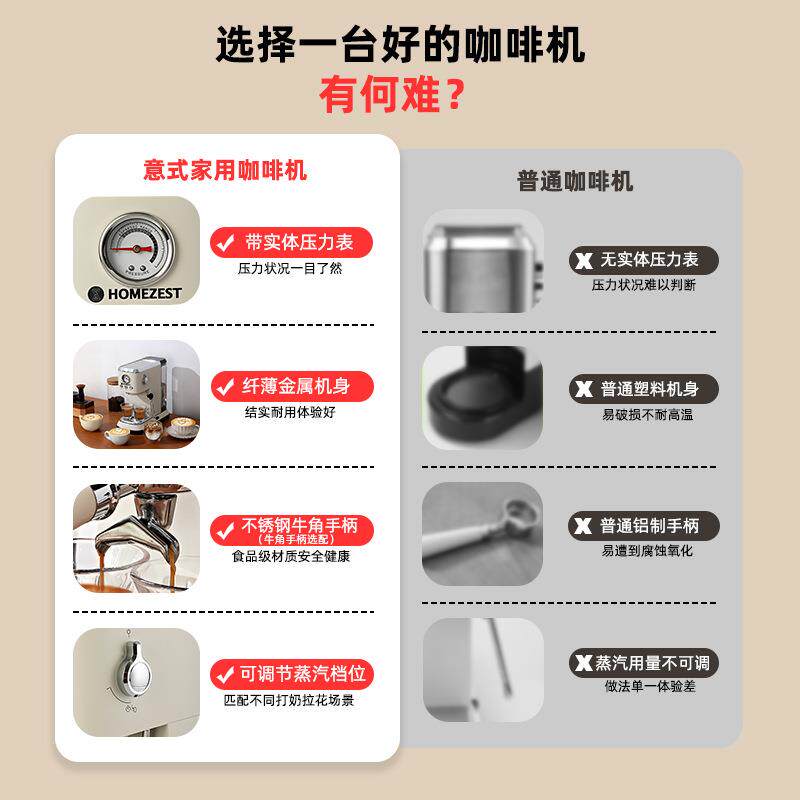 选择一台好的咖啡机
有何难？

意式家用咖啡机

HOMEZEST

带实体压力表
压力状况一目了然

纤薄金属机身
结实耐用体验好

不锈钢牛角手柄
（牛角手柄选配）
食品级材质安全健康

可调节蒸汽档位
匹配不同打奶拉花场景

普通咖啡机

无实体压力表
压力状况难以判断

普通塑料机身
易破损不耐高温

普通铝制手柄
易遭到腐蚀氧化

蒸汽用量不可调
做法单一体验差