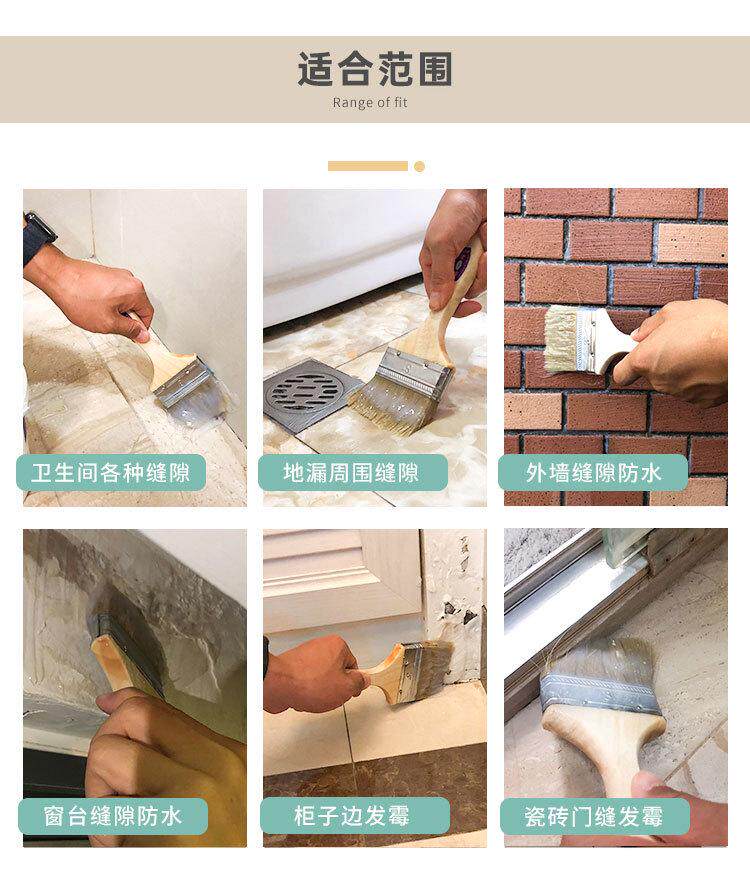 适合范围
Range of fit

卫生间各种缝隙

地漏周围缝隙

外墙缝隙防水

窗台缝隙防水

柜子边发霉

瓷砖门缝发霉