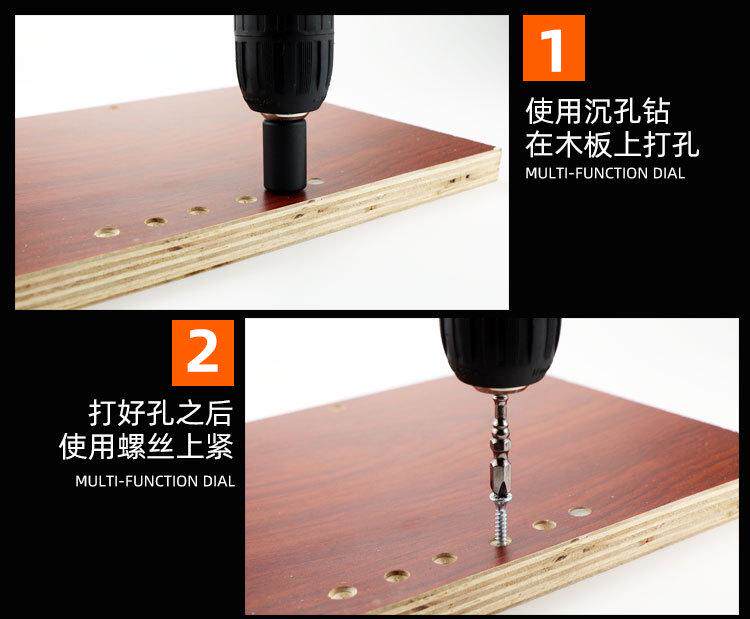 1

使用沉孔钻
在木板上打孔
MULTI-FUNCTION DIAL

2

打好孔之后
使用螺丝上紧
MULTI-FUNCTION DIAL