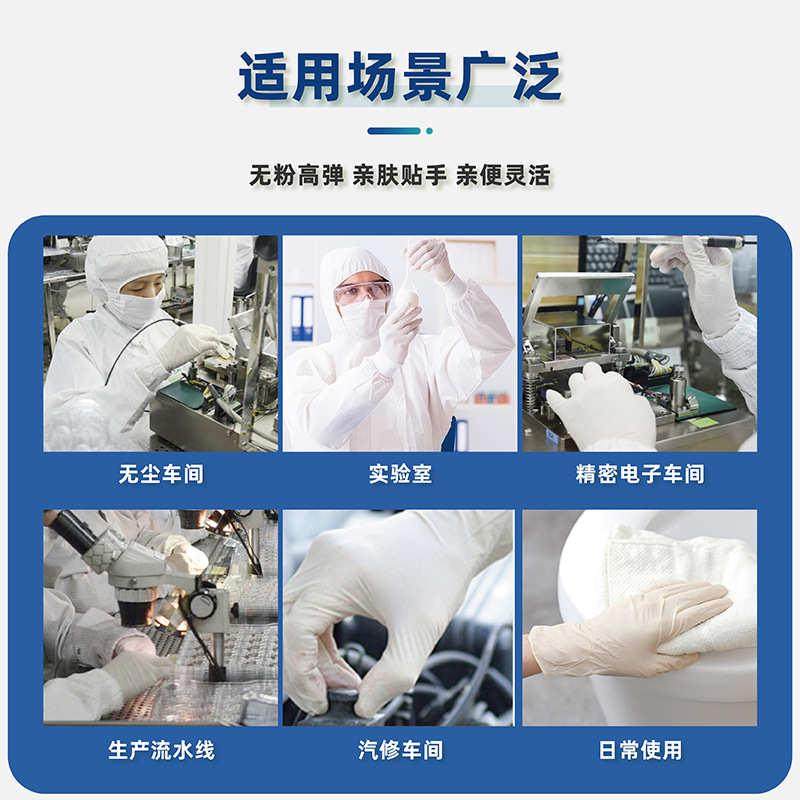 适用场景广泛

无粉高弹 亲肤贴手 亲便灵活

无尘车间

实验室

精密电子车间

生产流水线

汽修车间

日常使用