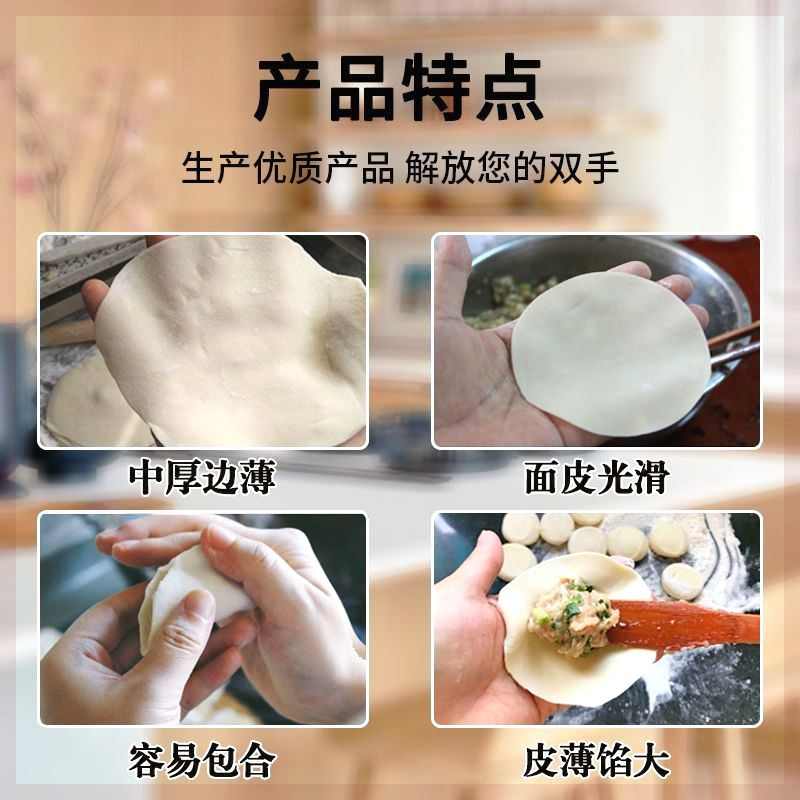 产品特点

生产优质产品 解放您的双手

中厚边薄

面皮光滑

容易包合

皮薄馅大