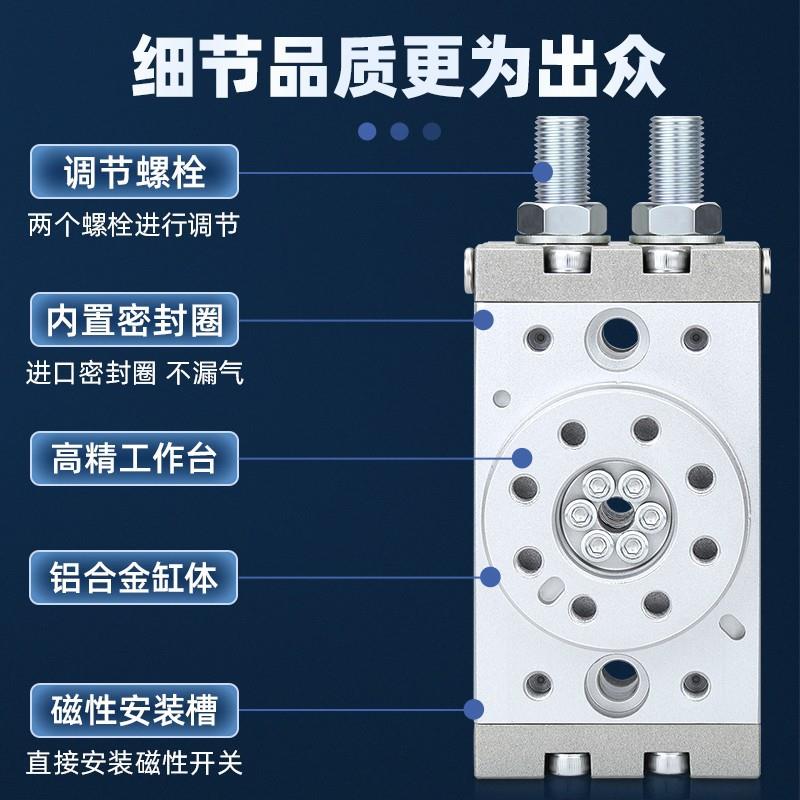 细节品质更为出众

调节螺栓
两个螺栓进行调节

内置密封圈
进口密封圈 不漏气

高精工作台

铝合金缸体

磁性安装槽
直接安装磁性开关