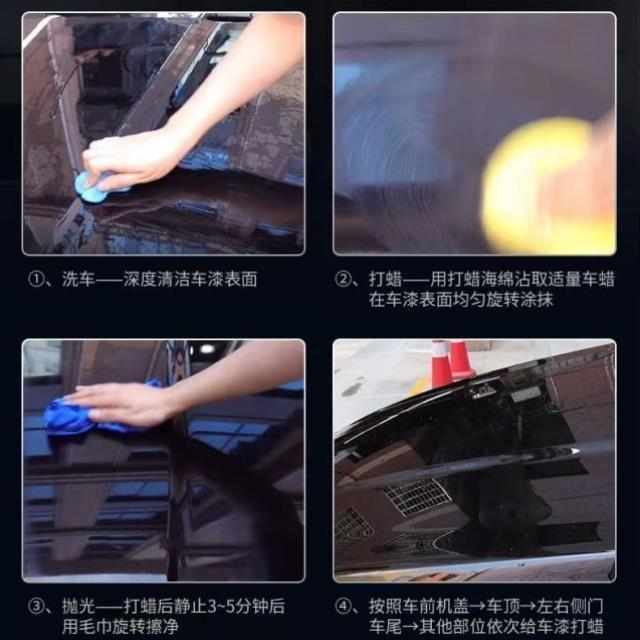 ①、洗车——深度清洁车漆表面

②、打蜡——用打蜡海绵沾取适量车蜡在车漆表面均匀旋转涂抹

③、抛光——打蜡后静止3~5分钟后用毛巾旋转擦净

④、按照车前机盖→车顶→左右侧门车尾→其他部位依次给车漆打蜡