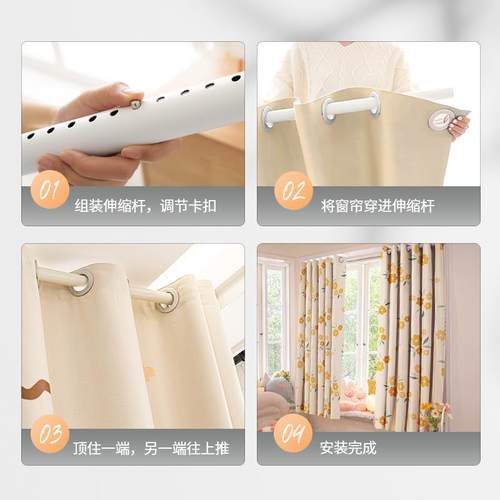 01 组装伸缩杆，调节卡扣

02 将窗帘穿进伸缩杆

03 顶住一端，另一端往上推

04 安装完成