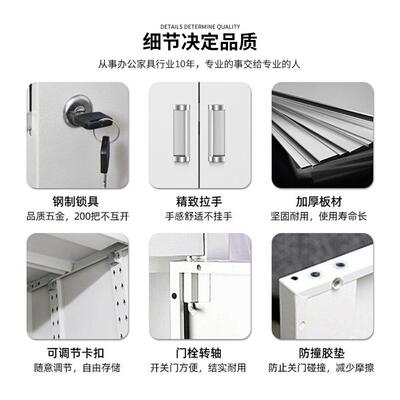 DETAILS DETERMINE QUALITY

细节决定品质

从事办公家具行业10年，专业的事交给专业的人

钢制锁具
品质五金，200把不互开

精致拉手
手感舒适不挂手

加厚板材
坚固耐用，使用寿命长

可调节卡扣
随意调节，自由存储

门栓转轴
开关门方便，结实耐用

防撞胶垫
防止关门碰撞，减少摩擦