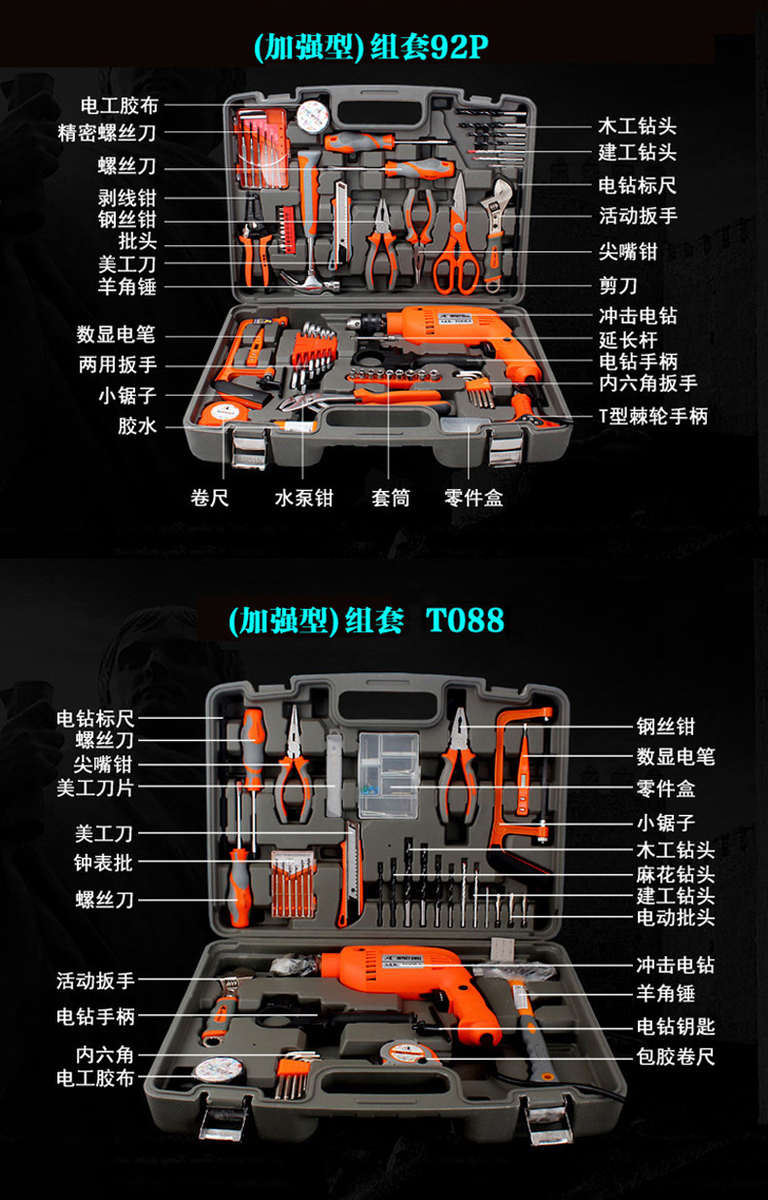 (加强型) 组套92P

电工胶布
精密螺丝刀
螺丝刀
剥线钳
钢丝钳
批头
美工刀
羊角锤
数显电笔
两用扳手
小锯子
胶水

木工钻头
建工钻头
电钻标尺
活动扳手
尖嘴钳
剪刀
冲击电钻
延长杆
电钻手柄
内六角扳手
T型棘轮手柄

卷尺
水泵钳
套筒
零件盒

(加强型) 组套 T088

电钻标尺
螺丝刀
尖嘴钳
美工刀片
美工刀
钟表批
螺丝刀
活动扳手
电钻手柄
内六角
电工胶布

钢丝钳
数显电笔
零件盒
小锯子
木工钻头
麻花钻头
建工钻头
电动批头
冲击电钻
羊角锤
电钻钥匙
包胶卷尺