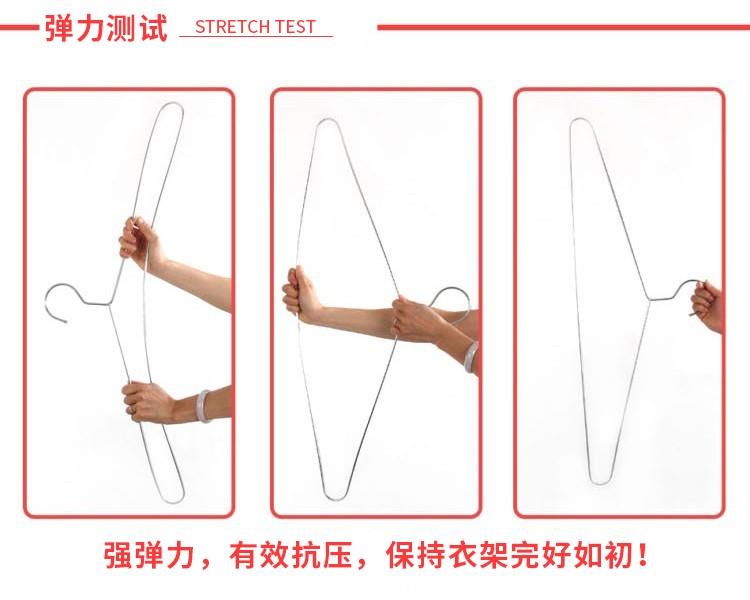 弹力测试 STRETCH TEST

强弹力，有效抗压，保持衣架完好如初！