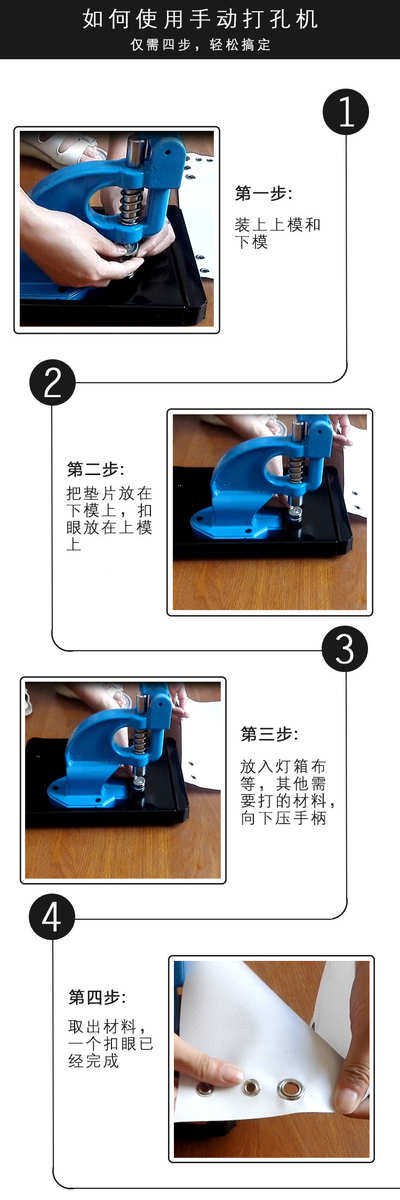 如何使用手动打孔机

仅需四步，轻松搞定

1

第一步:

装上上模和下模

2

第二步:

把垫片放在下模上，扣眼放在上模上

3

第三步:

放入灯箱布等，其他需要打的材料，向下压手柄

4

第四步:

取出材料，一个扣眼已经完成