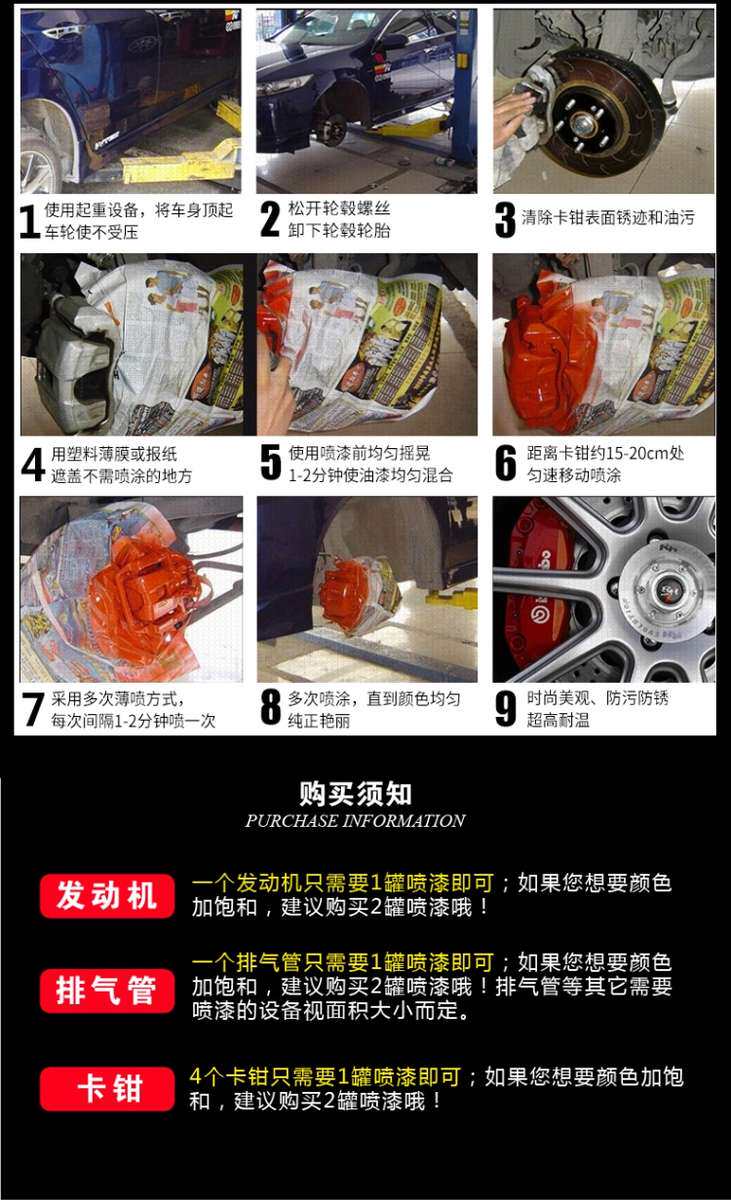 1 使用起重设备，将车身顶起车轮使不受压

2 松开轮毂螺丝卸下轮毂轮胎

3 清除卡钳表面锈迹和油污

4 用塑料薄膜或报纸遮盖不需喷涂的地方

5 使用喷漆前均匀摇晃1-2分钟使油漆均匀混合

6 距离卡钳约15-20cm处匀速移动喷涂

7 采用多次薄喷方式，每次间隔1-2分钟喷一次

8 多次喷涂，直到颜色均匀纯正艳丽

9 时尚美观、防污防锈超高耐温

购买须知
PURCHASE INFORMATION

发动机
一个发动机只需要1罐喷漆即可；如果您想要颜色加饱和，建议购买2罐喷漆哦！

排气管
一个排气管只需要1罐喷漆即可；如果您想要颜色加饱和，建议购买2罐喷漆哦！排气管等其它需要喷漆的设备视面积大小而定。

卡钳
4个卡钳只需要1罐喷漆即可；如果您想要颜色加饱和，建议购买2罐喷漆哦！