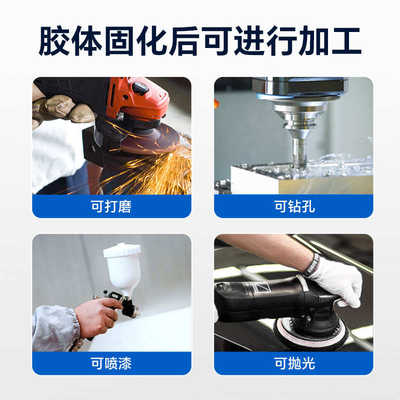 胶体固化后可进行加工

可打磨

可钻孔

可喷漆

可抛光