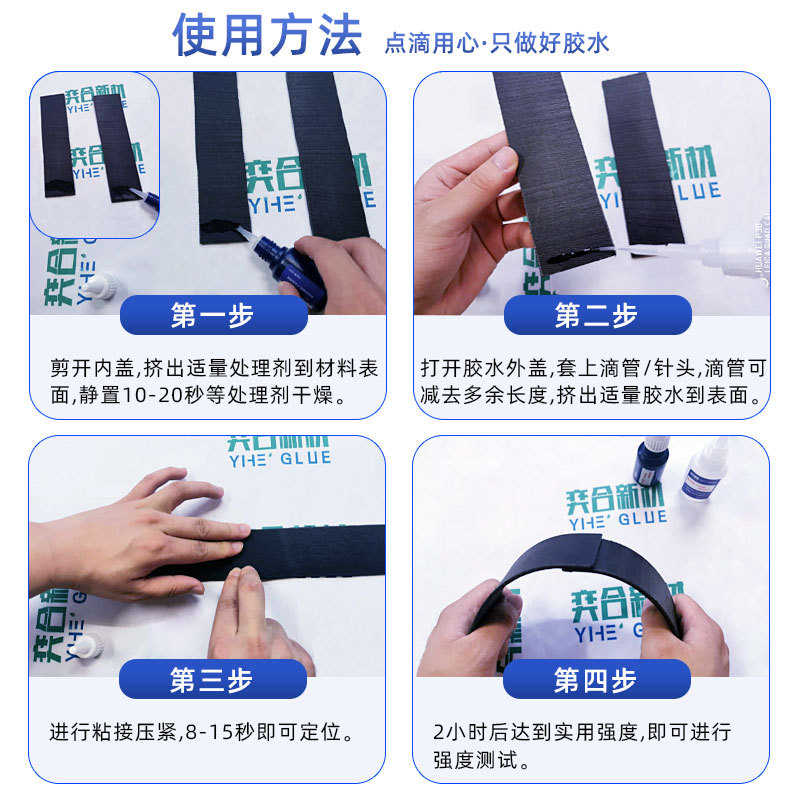 使用方法 点滴用心·只做好胶水

奕合新材
YIHE' GLUE

第一步

剪开内盖,挤出适量处理剂到材料表面,静置10-20秒等处理剂干燥。

奕合新材
YIHE' GLUE

第二步

打开胶水外盖,套上滴管/针头,滴管可减去多余长度,挤出适量胶水到表面。

奕合新材
YIHE' GLUE

第三步

进行粘接压紧,8-15秒即可定位。

奕合新材
YIHE' GLUE

第四步

2小时后达到实用强度,即可进行强度测试。