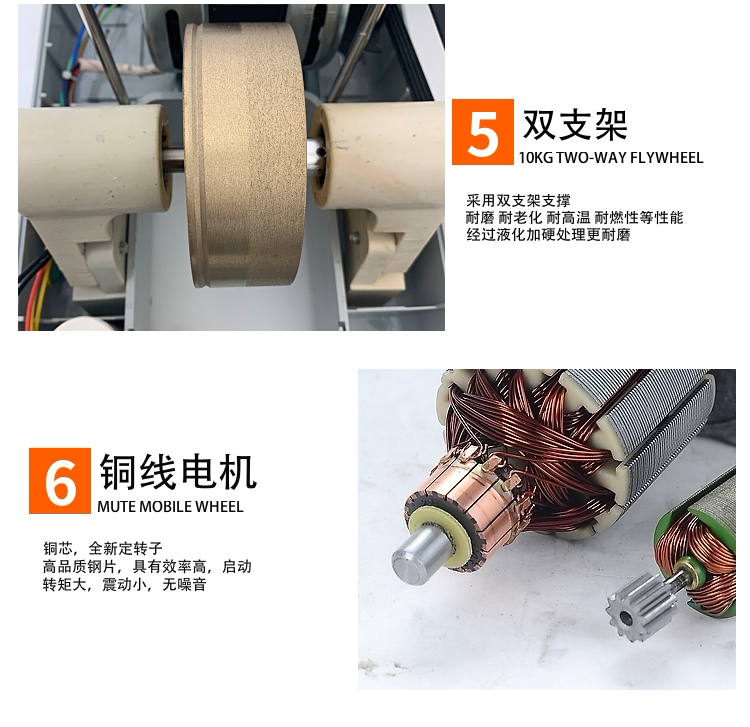 5 双支架
10KG TWO-WAY FLYWHEEL

采用双支架支撑
耐磨 耐老化 耐高温 耐燃性等性能
经过液化加硬处理更耐磨

6 铜线电机
MUTE MOBILE WHEEL

铜芯，全新定转子
高品质钢片，具有效率高，启动
转矩大，震动小，无噪音