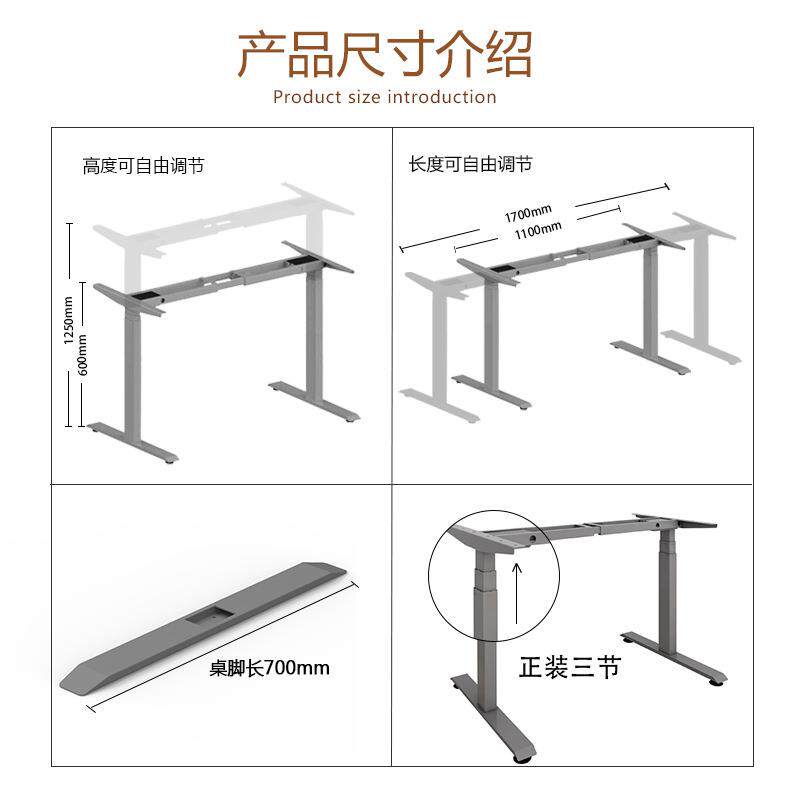 产品尺寸介绍
Product size introduction

高度可自由调节

1250mm
600mm

长度可自由调节

1700mm
1100mm

桌脚长700mm

正装三节