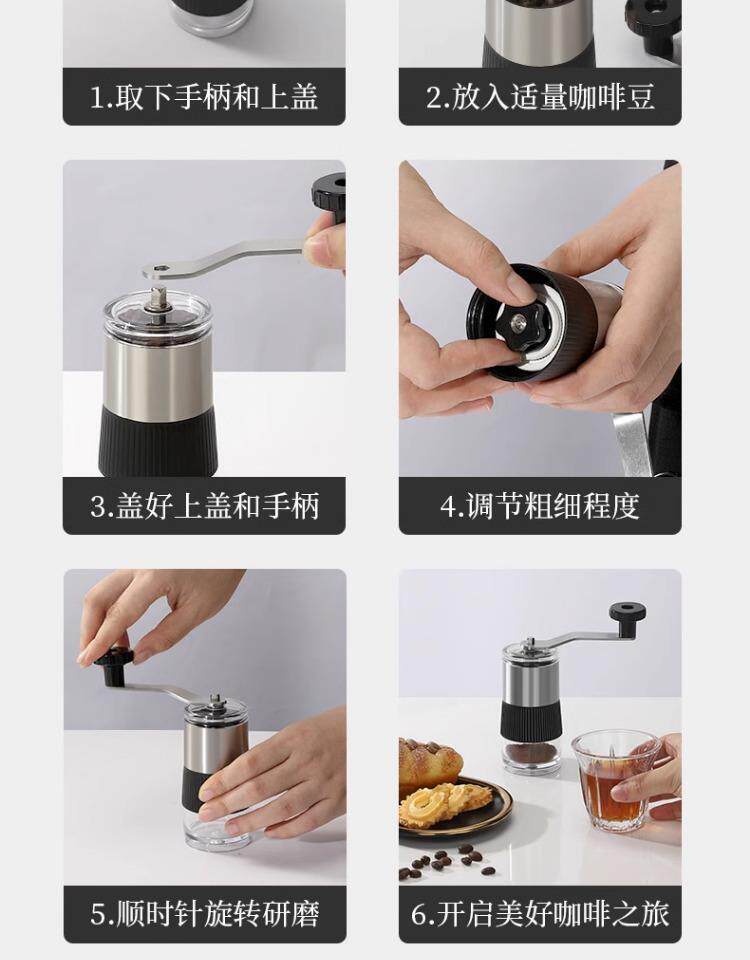 1.取下手柄和上盖

2.放入适量咖啡豆

3.盖好上盖和手柄

4.调节粗细程度

5.顺时针旋转研磨

6.开启美好咖啡之旅